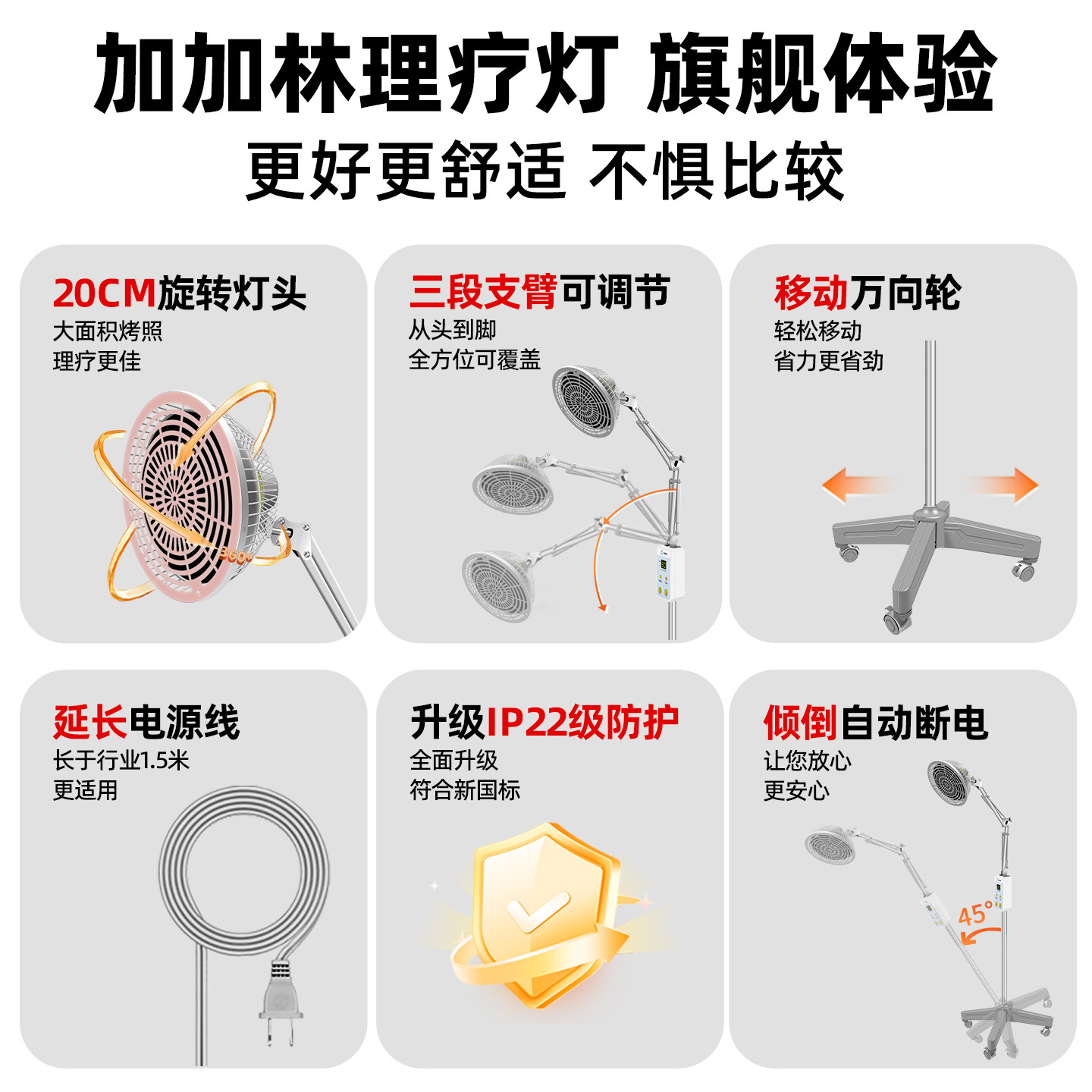 加加林理疗灯 旗舰体验

更好更舒适 不惧比较

20CM旋转灯头
大面积烤照
理疗更佳

360°

三段支臂可调节
从头到脚
全方位可覆盖

移动万向轮
轻松移动
省力更省劲

延长电源线
长于行业1.5米
更适用

升级IP22级防护
全面升级
符合新国标

倾倒自动断电
让您放心
更安心

45°