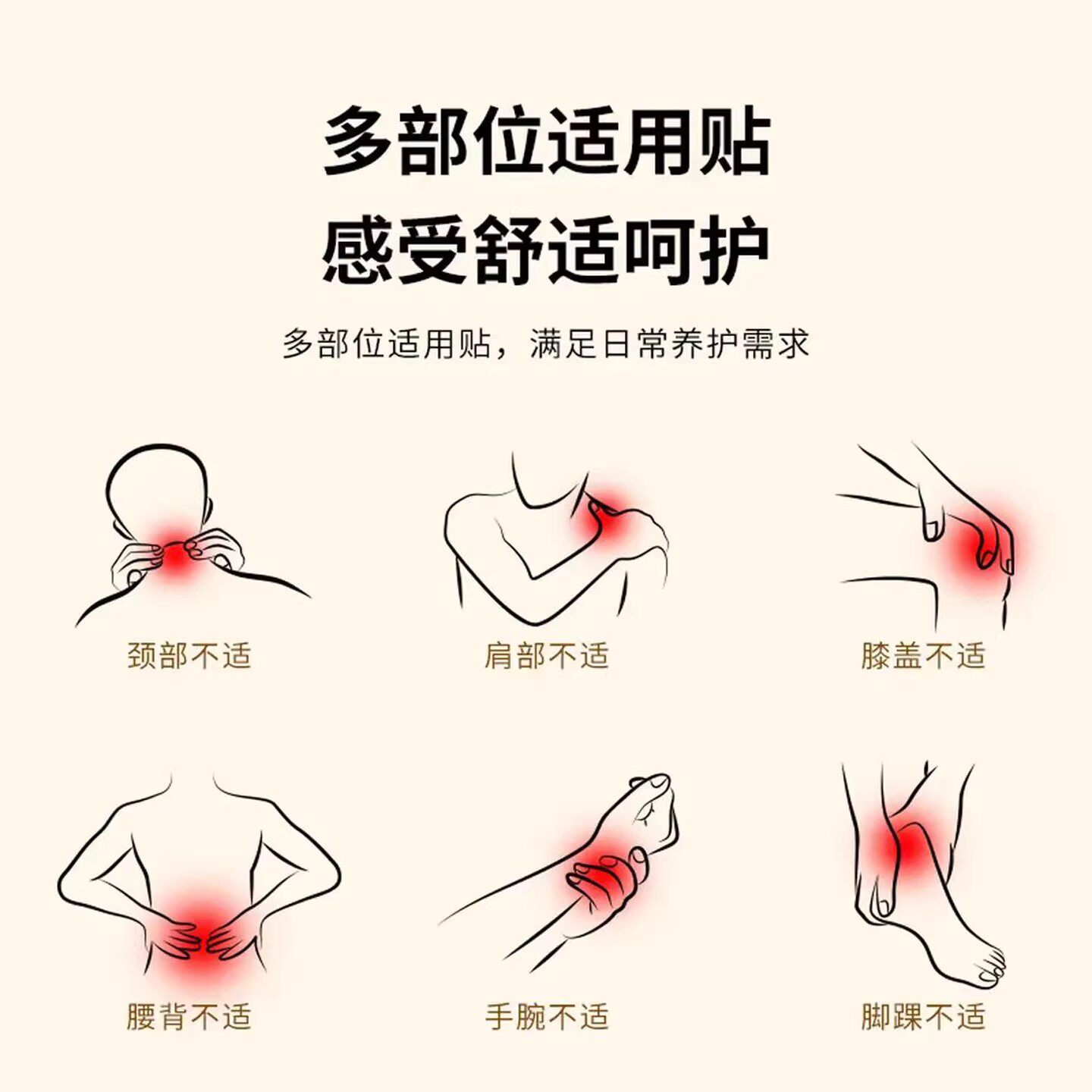 多部位适用贴
感受舒适呵护

多部位适用贴，满足日常养护需求

颈部不适

肩部不适

膝盖不适

腰背不适

手腕不适

脚踝不适