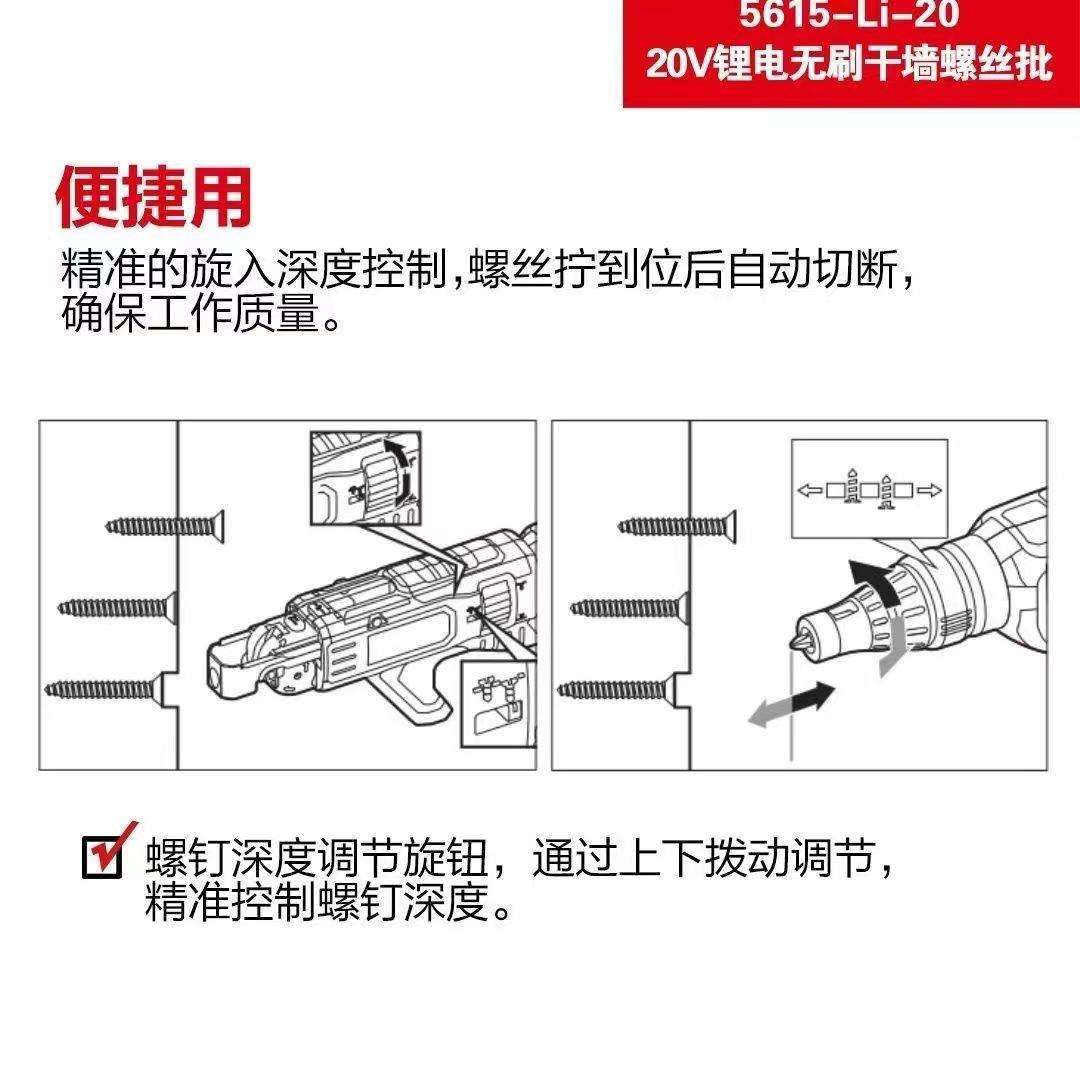 5615-Li-20
20V锂电无刷干墙螺丝批

便捷用

精准的旋入深度控制,螺丝拧到位后自动切断,确保工作质量。

螺钉深度调节旋钮，通过上下拨动调节，精准控制螺钉深度。