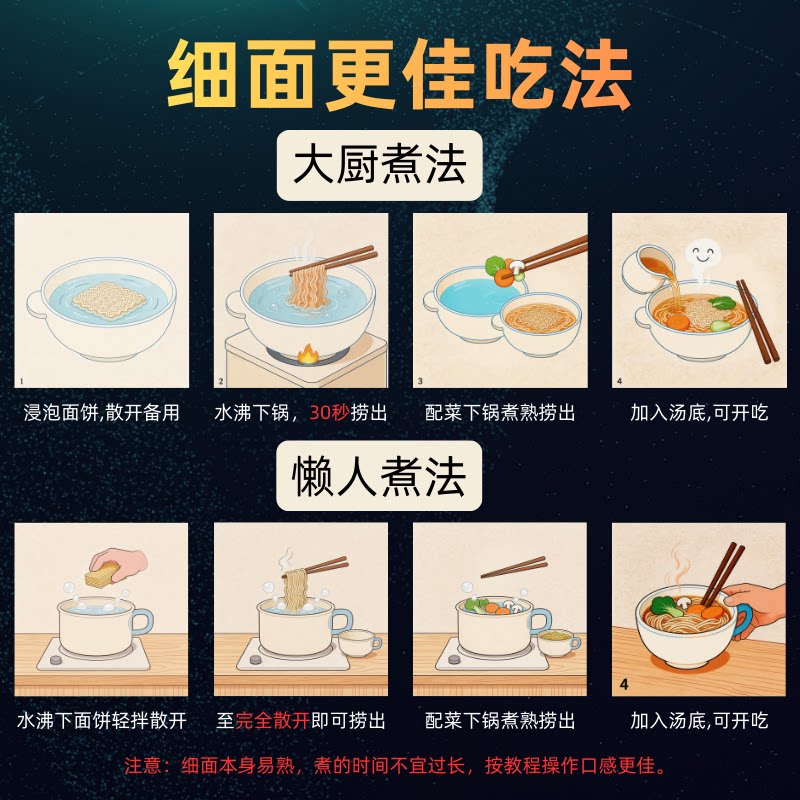 细面更佳吃法

大厨煮法

1
浸泡面饼,散开备用

2
水沸下锅，30秒捞出

3
配菜下锅煮熟捞出

4
加入汤底,可开吃

懒人煮法

水沸下面饼轻拌散开

至完全散开即可捞出

配菜下锅煮熟捞出

4
加入汤底,可开吃

注意：细面本身易熟，煮的时间不宜过长，按教程操作口感更佳。