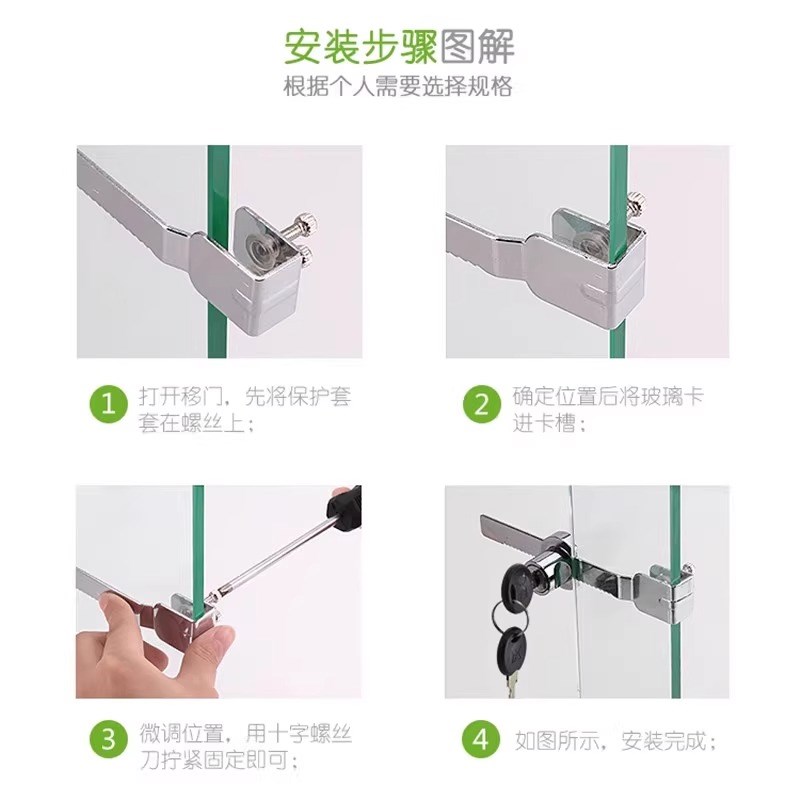 安装步骤图解
根据个人需要选择规格

1 打开移门，先将保护套套在螺丝上；

2 确定位置后将玻璃卡进卡槽；

3 微调位置，用十字螺丝刀拧紧固定即可；

4 如图所示，安装完成；