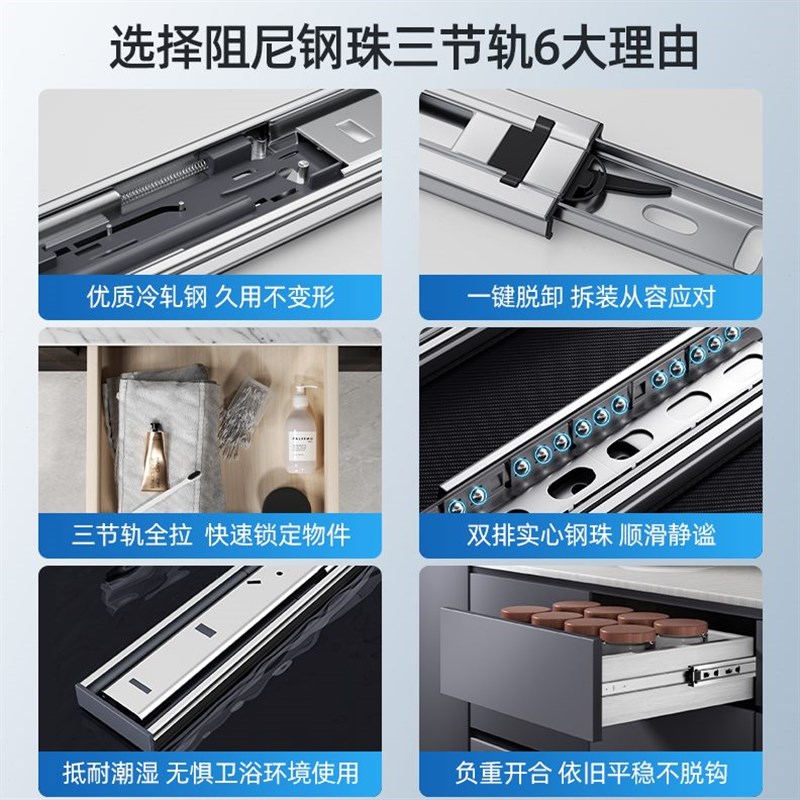 选择阻尼钢珠三节轨6大理由

优质冷轧钢 久用不变形

一键脱卸 拆装从容应对

三节轨全拉 快速锁定物件

双排实心钢珠 顺滑静谧

抵耐潮湿 无惧卫浴环境使用

负重开合 依旧平稳不脱钩