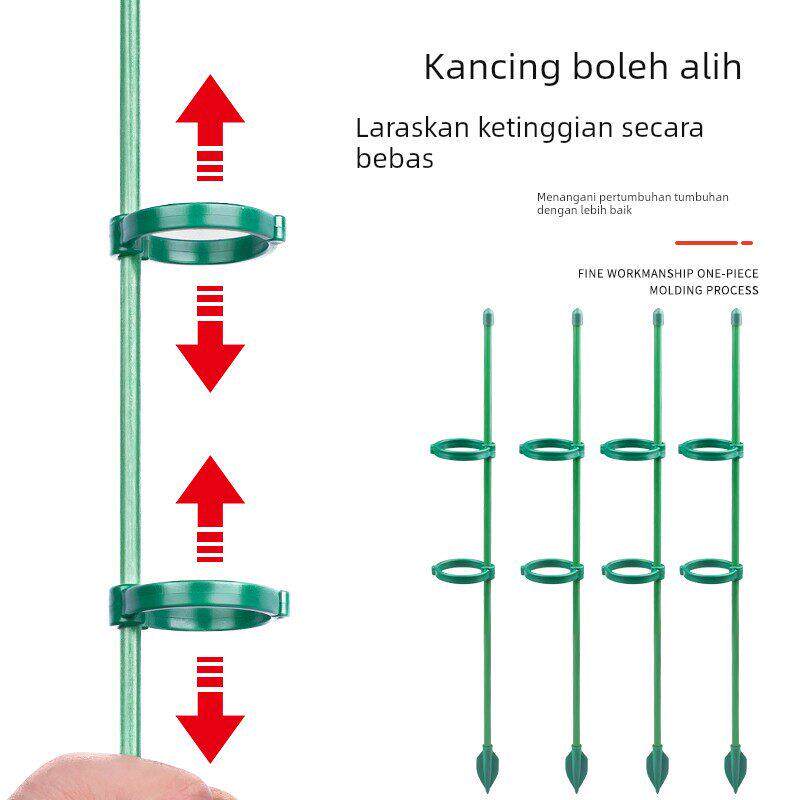 Kancing boleh alih

Laraskan ketinggian secara bebas

Menangani pertumbuhan tumbuhan dengan lebih baik

FINE WORKMANSHIP ONE-PIECE MOLDING PROCESS