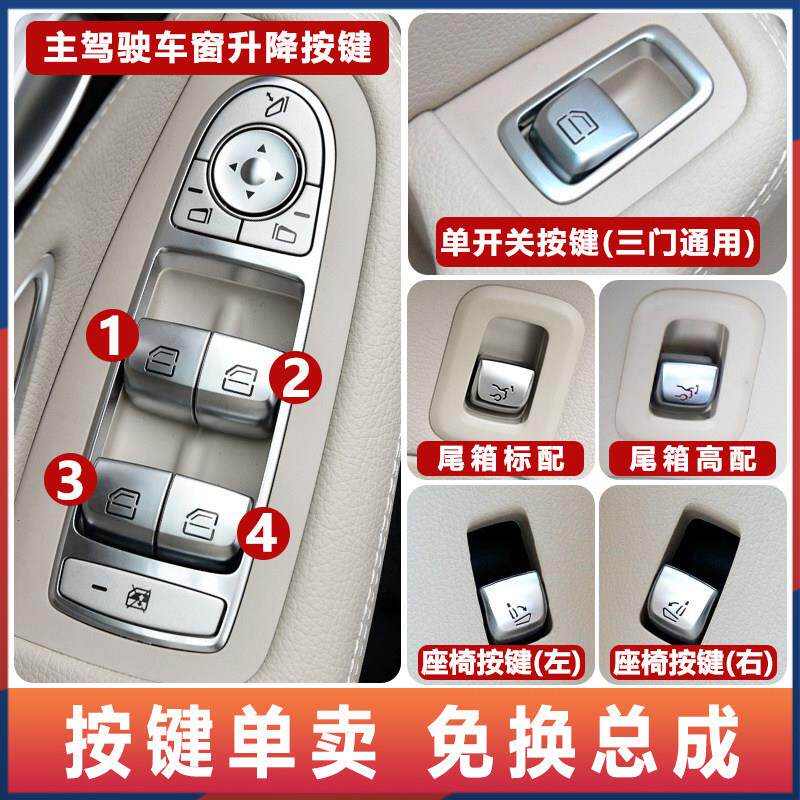 主驾驶车窗升降按键

1
2
3
4

单开关按键(三门通用)

尾箱标配

尾箱高配

座椅按键(左)

座椅按键(右)

按键单卖 免换总成