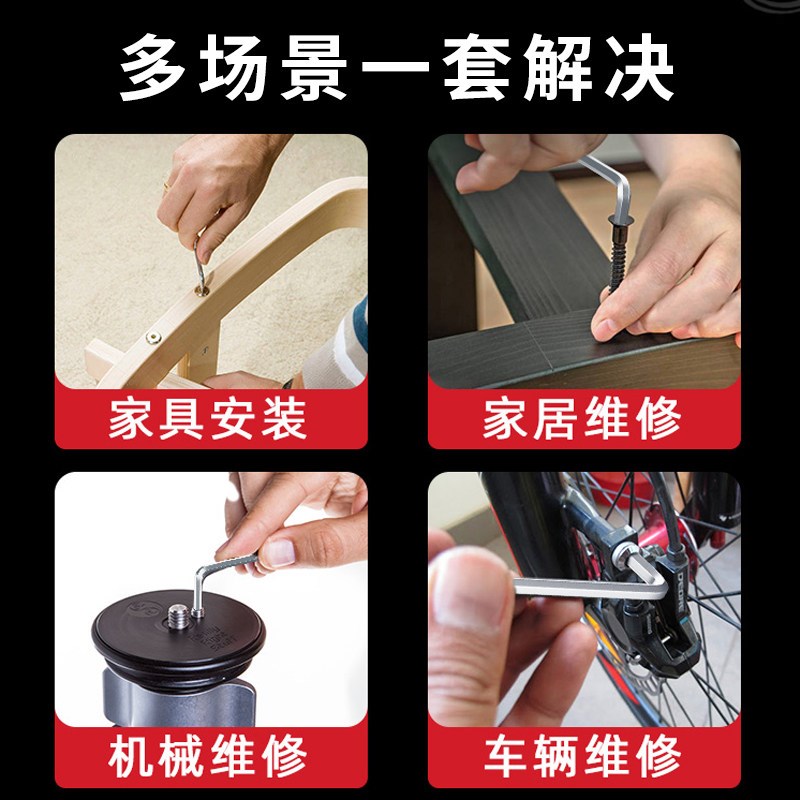 多场景一套解决

家具安装

家居维修

机械维修

车辆维修