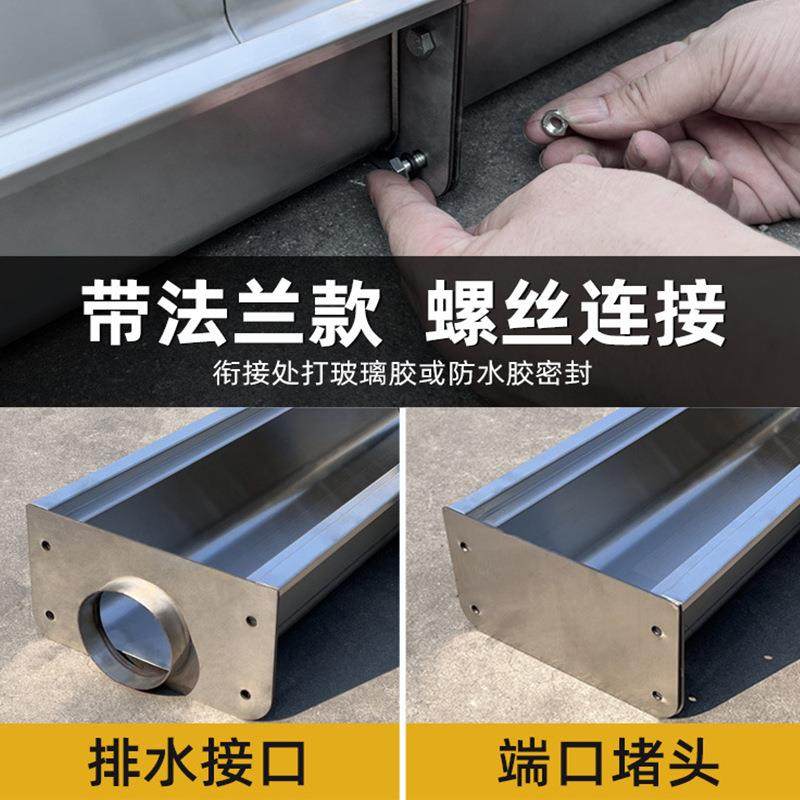 带法兰款 螺丝连接
衔接处打玻璃胶或防水胶密封

排水接口

端口堵头