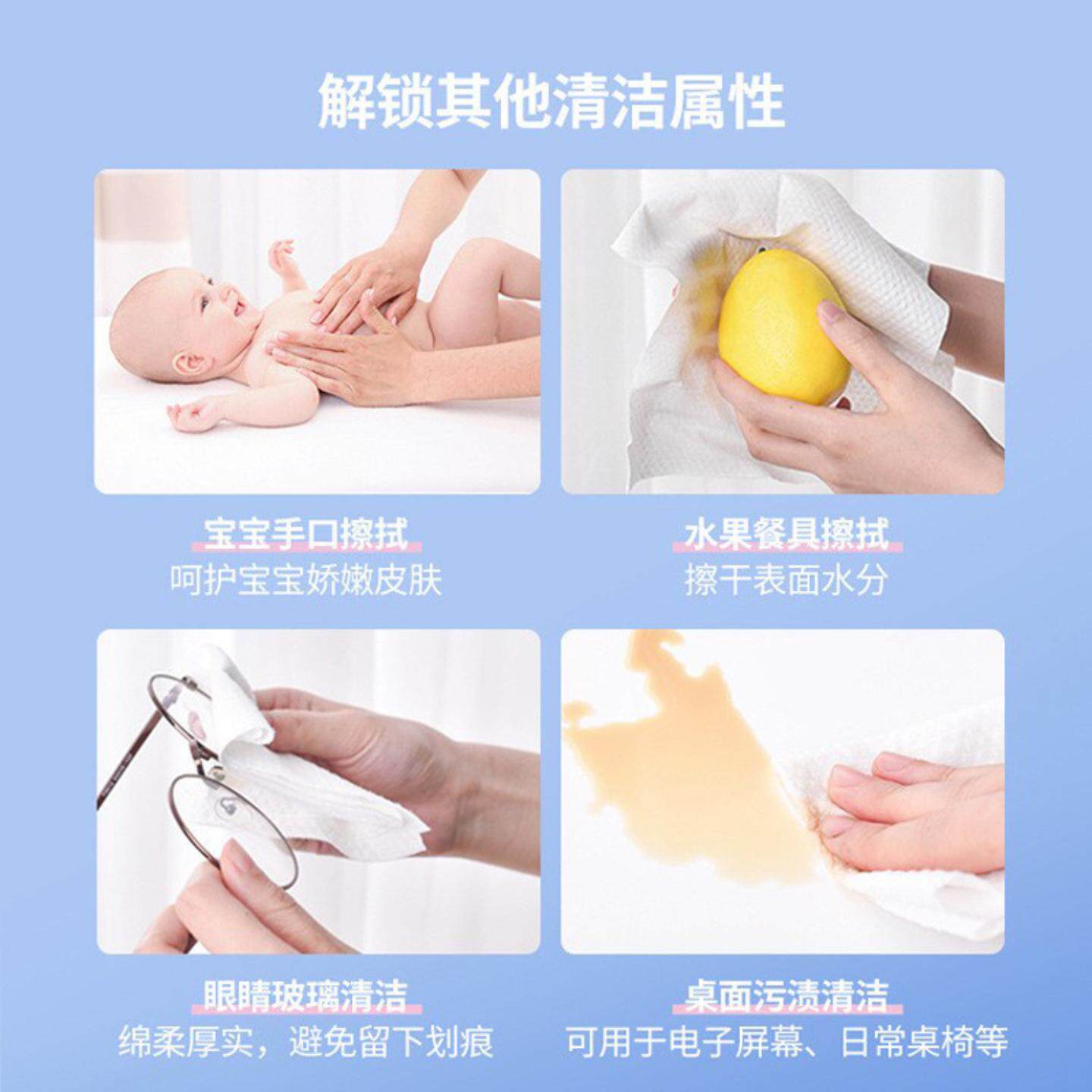 解锁其他清洁属性

宝宝手口擦拭
呵护宝宝娇嫩皮肤

水果餐具擦拭
擦干表面水分

眼睛玻璃清洁
绵柔厚实，避免留下划痕

桌面污渍清洁
可用于电子屏幕、日常桌椅等