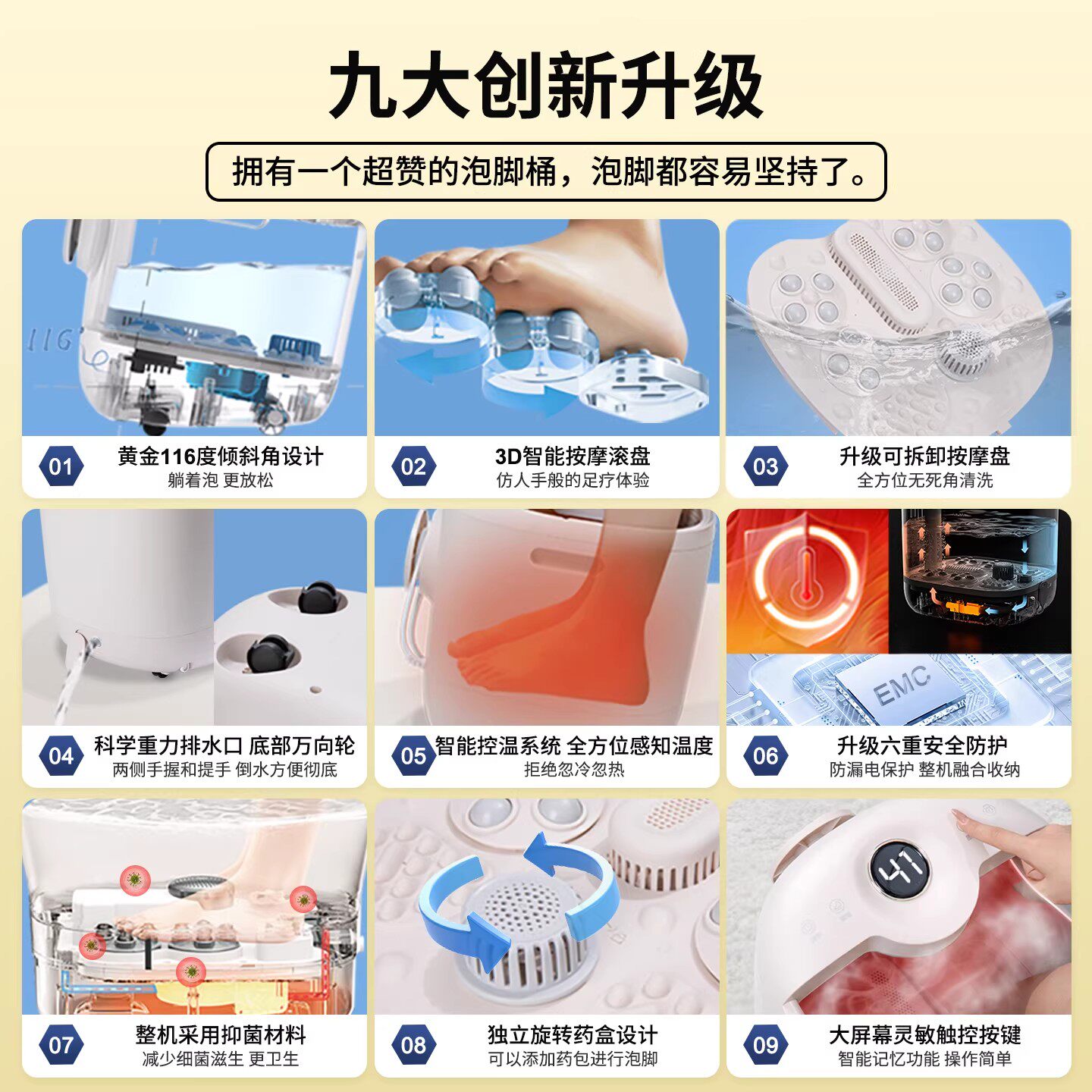 九大创新升级

拥有一个超赞的泡脚桶，泡脚都容易坚持了。

116°

01 黄金116度倾斜角设计
躺着泡 更放松

02 3D智能按摩滚盘
仿人手般的足疗体验

03 升级可拆卸按摩盘
全方位无死角清洗

04 科学重力排水口 底部万向轮
两侧手握和提手 倒水方便彻底

05 智能控温系统 全方位感知温度
拒绝忽冷忽热

EMC

06 升级六重安全防护
防漏电保护 整机融合收纳

07 整机采用抑菌材料
减少细菌滋生 更卫生

08 独立旋转药盒设计
可以添加药包进行泡脚

41

09 大屏幕灵敏触控按键
智能记忆功能 操作简单