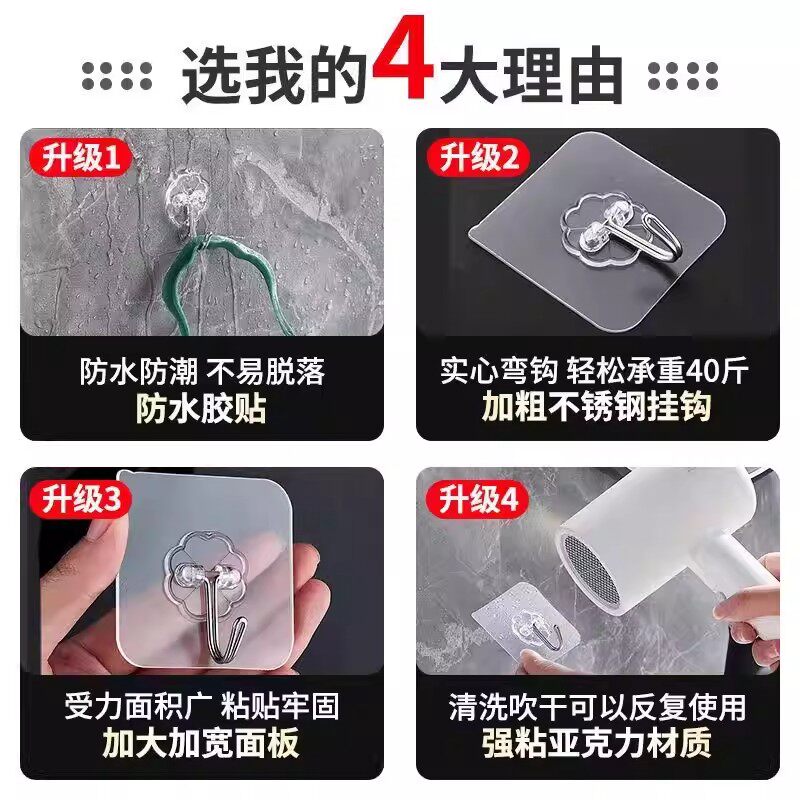 选我的4大理由

升级1

防水防潮 不易脱落
防水胶贴

升级2

实心弯钩 轻松承重40斤
加粗不锈钢挂钩

升级3

受力面积广 粘贴牢固
加大加宽面板

升级4

清洗吹干可以反复使用
强粘亚克力材质