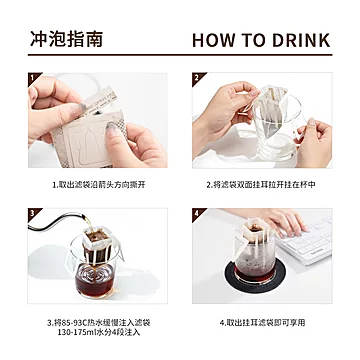 冲泡指南

HOW TO DRINK

1

1.取出滤袋沿箭头方向撕开

2

2.将滤袋双面挂耳拉开挂在杯中

3

3.将85-93C热水缓慢注入滤袋
130-175ml水分4段注入

4

4.取出挂耳滤袋即可享用