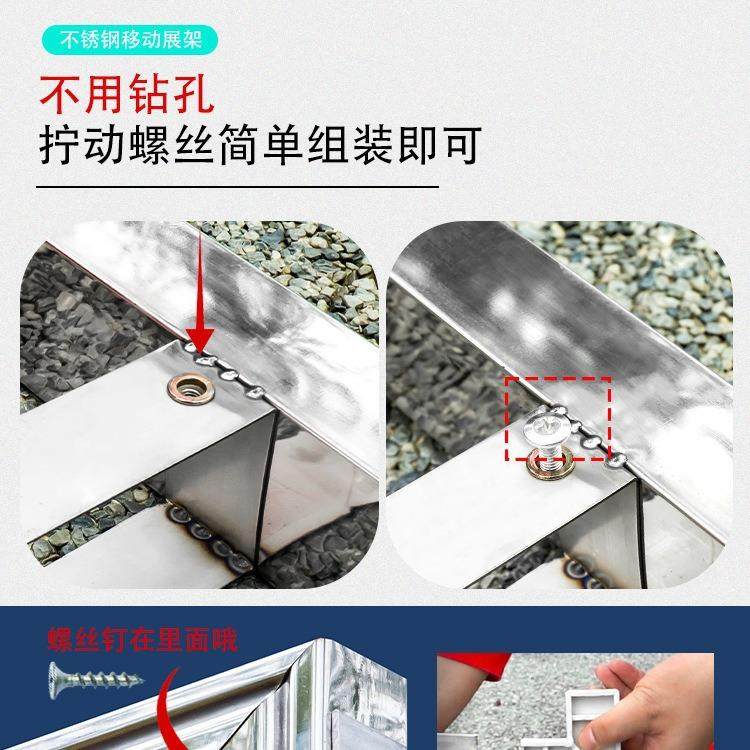 不锈钢移动展架

不用钻孔
拧动螺丝简单组装即可

螺丝钉在里面哦