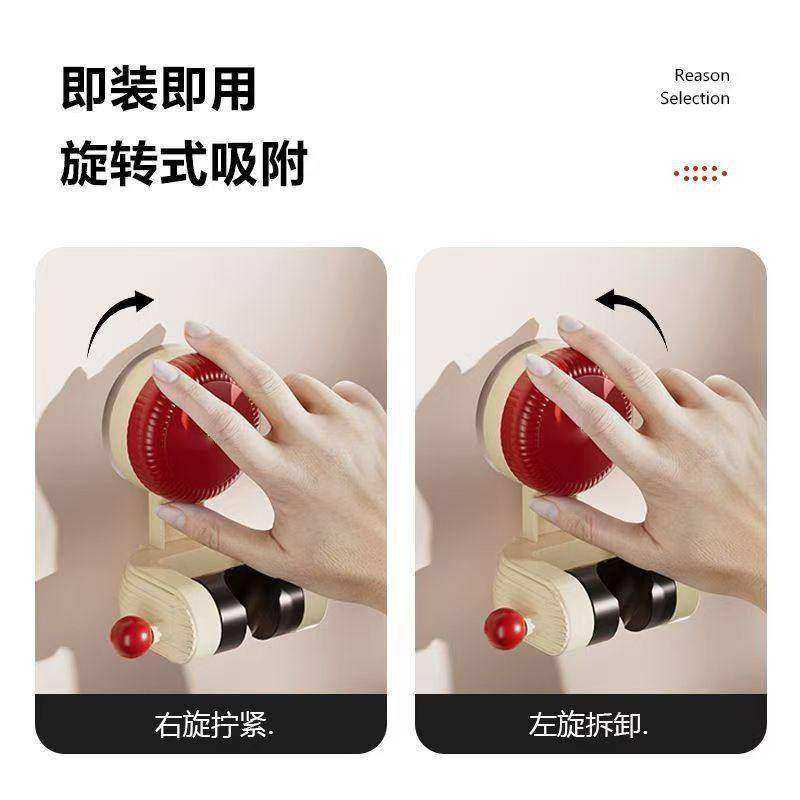 即装即用
旋转式吸附

Reason
Selection

右旋拧紧.

左旋拆卸.