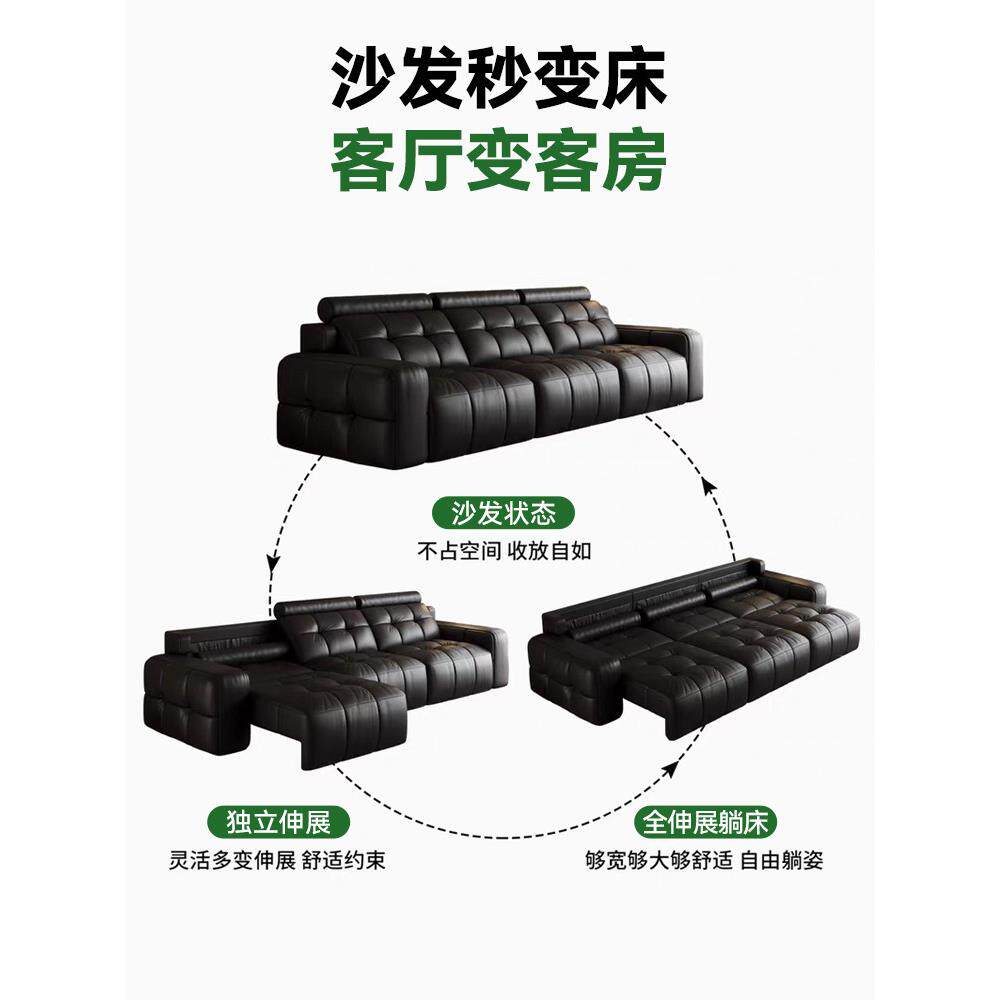 沙发秒变床
客厅变客房

沙发状态
不占空间 收放自如

独立伸展
灵活多变伸展 舒适约束

全伸展躺床
够宽够大够舒适 自由躺姿