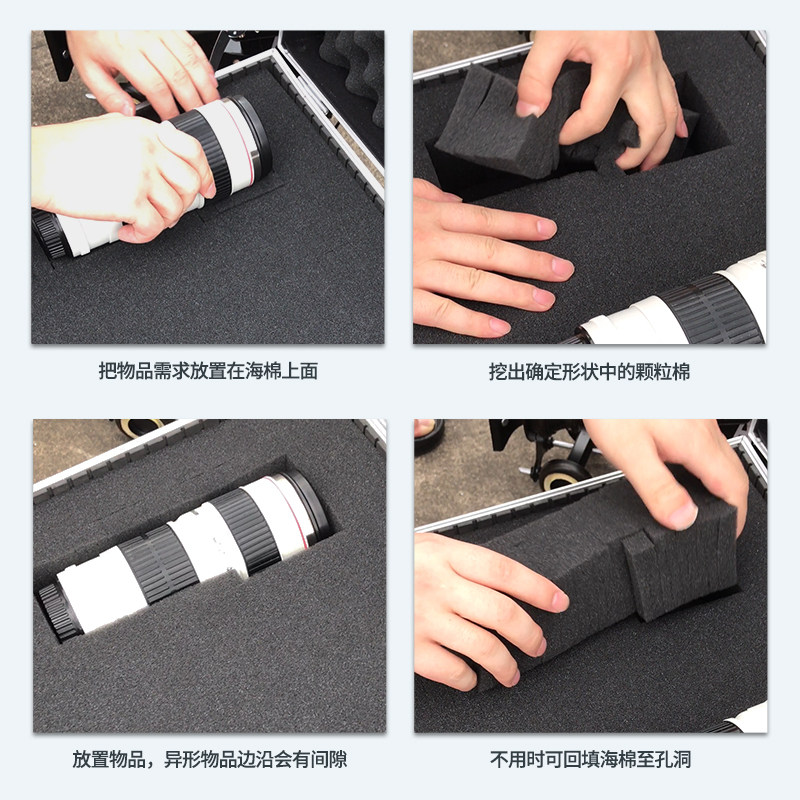 把物品需求放置在海棉上面

挖出确定形状中的颗粒棉

放置物品，异形物品边沿会有间隙

不用时可回填海棉至孔洞