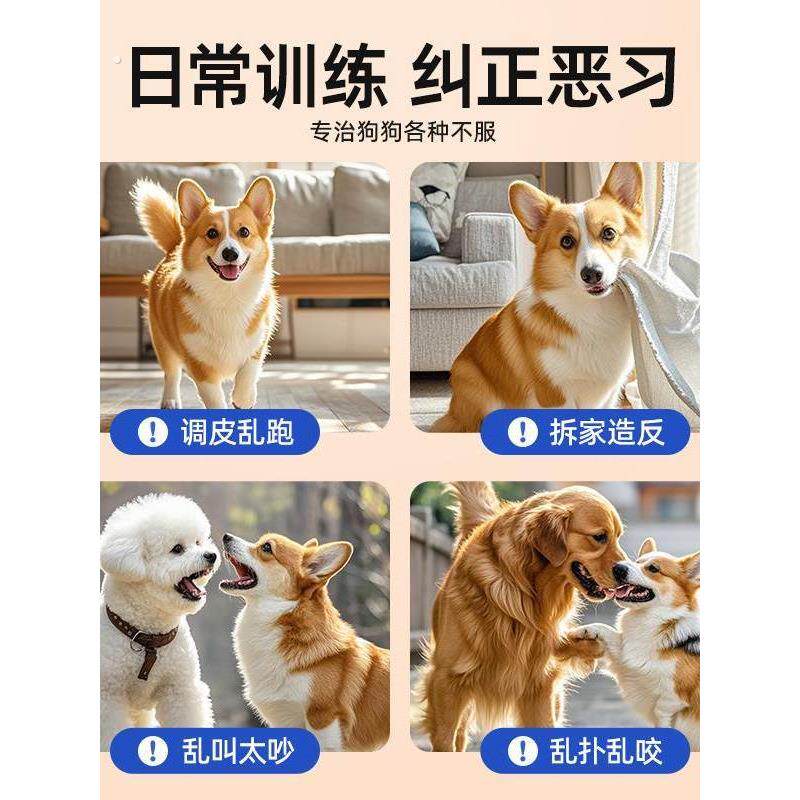 日常训练 纠正恶习

专治狗狗各种不服

! 调皮乱跑

! 拆家造反

! 乱叫太吵

! 乱扑乱咬