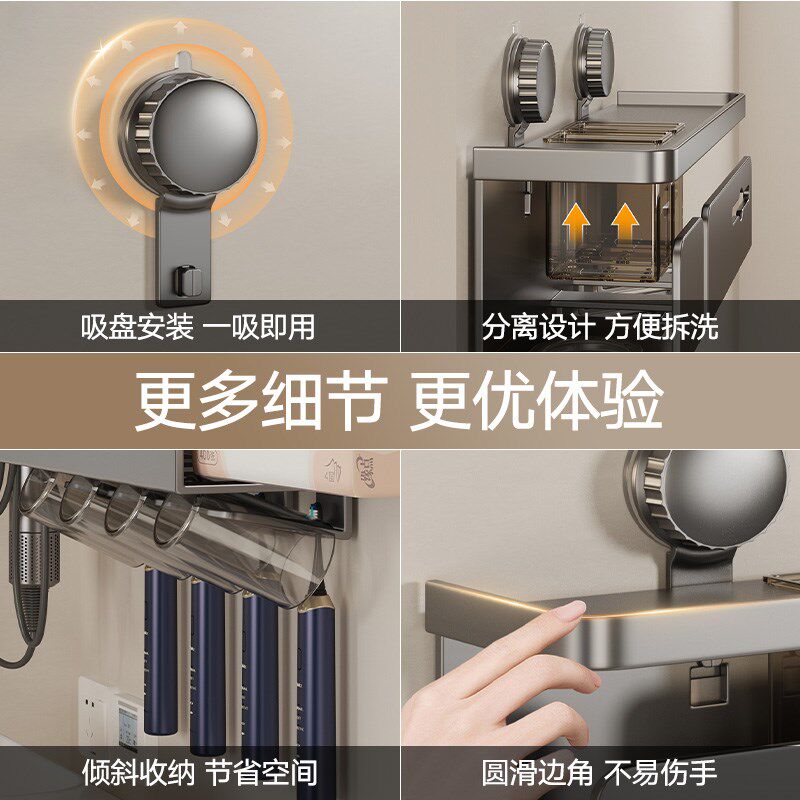 吸盘安装 一吸即用

分离设计 方便拆洗

更多细节 更优体验

倾斜收纳 节省空间

圆滑边角 不易伤手