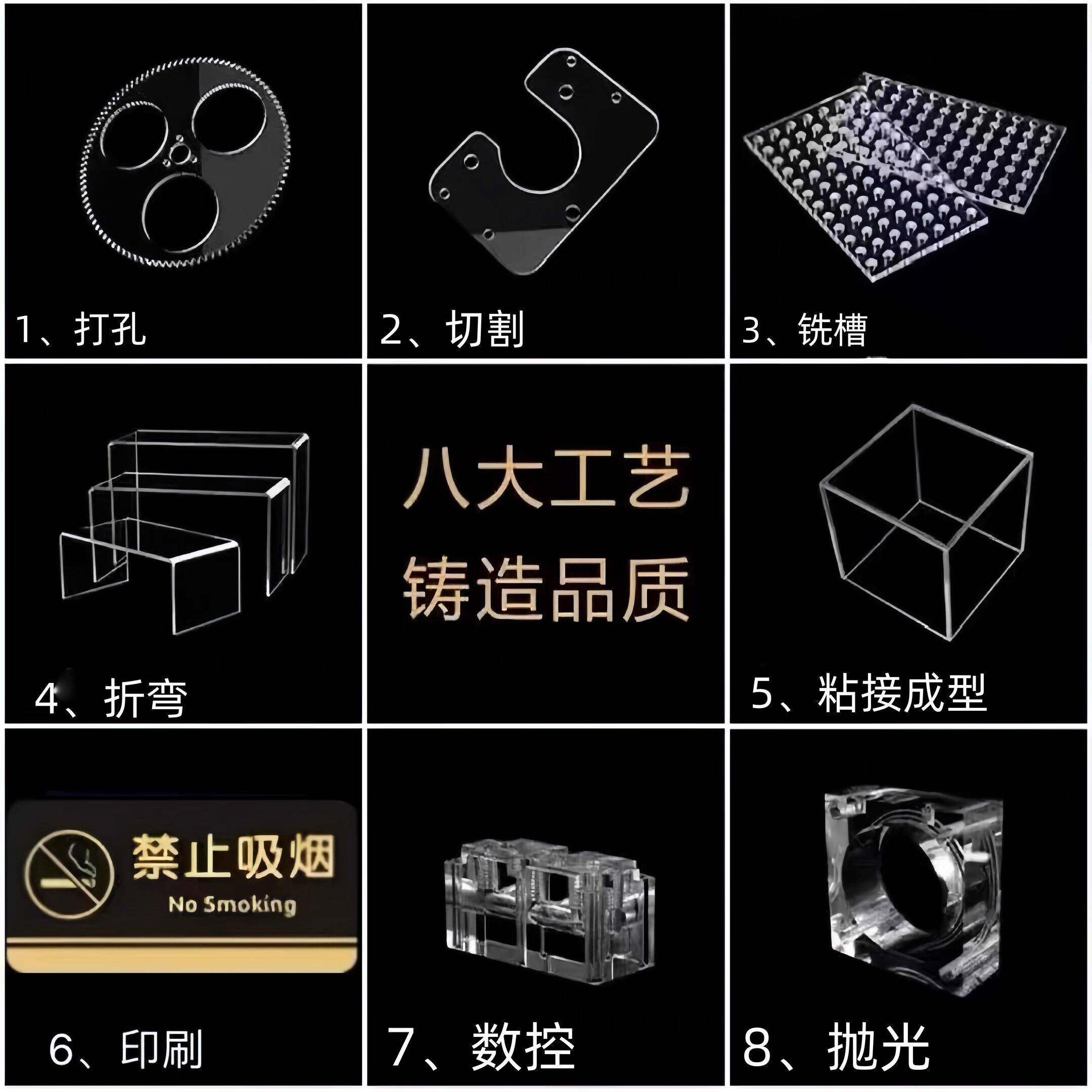 1、打孔

2、切割

3、铣槽

4、折弯

八大工艺
铸造品质

5、粘接成型

禁止吸烟
No Smoking

6、印刷

7、数控

8、抛光