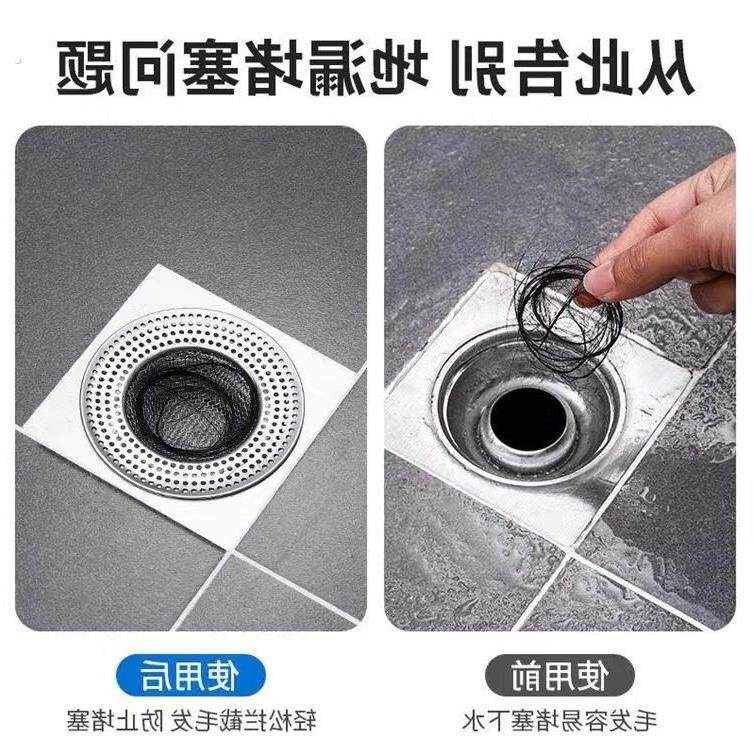 从此告别 地漏堵塞问题

使用后
轻松拦截毛发 防止堵塞

使用前
毛发容易堵塞下水