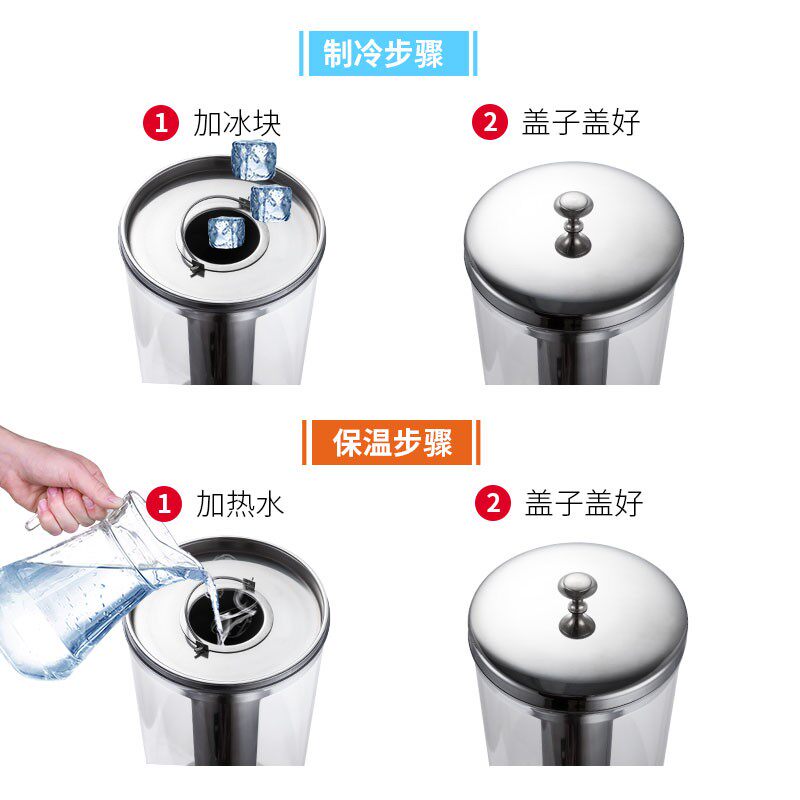 制冷步骤

1 加冰块

2 盖子盖好

保温步骤

1 加热水

2 盖子盖好