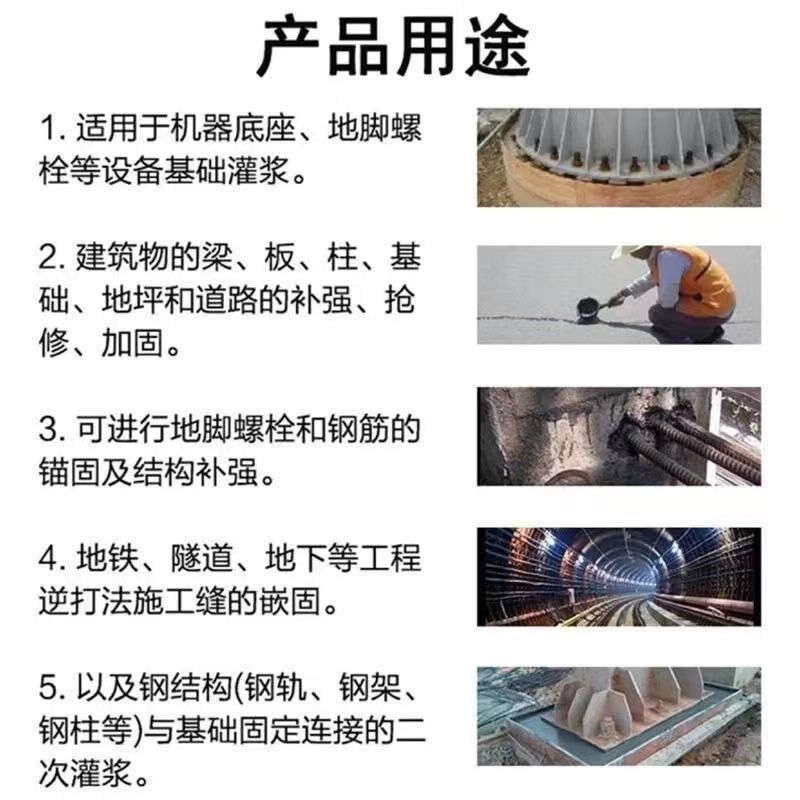 产品用途

1. 适用于机器底座、地脚螺栓等设备基础灌浆。

2. 建筑物的梁、板、柱、基础、地坪和道路的补强、抢修、加固。

3. 可进行地脚螺栓和钢筋的锚固及结构补强。

4. 地铁、隧道、地下等工程逆打法施工缝的嵌固。

5. 以及钢结构(钢轨、钢架、钢柱等)与基础固定连接的二次灌浆。