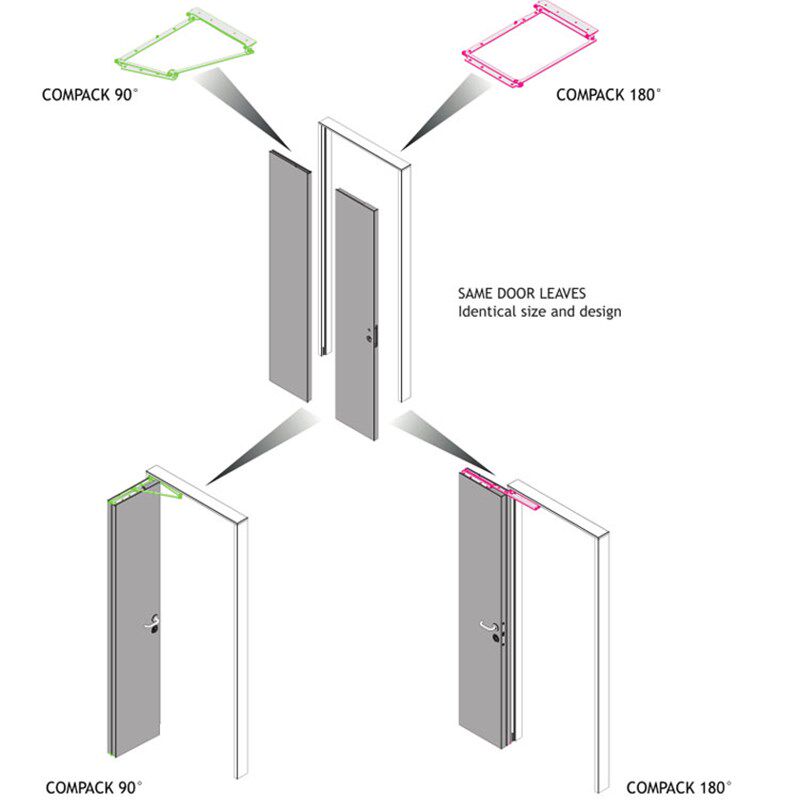 COMPACK 90°

COMPACK 180°

SAME DOOR LEAVES
Identical size and design

COMPACK 90°

COMPACK 180°