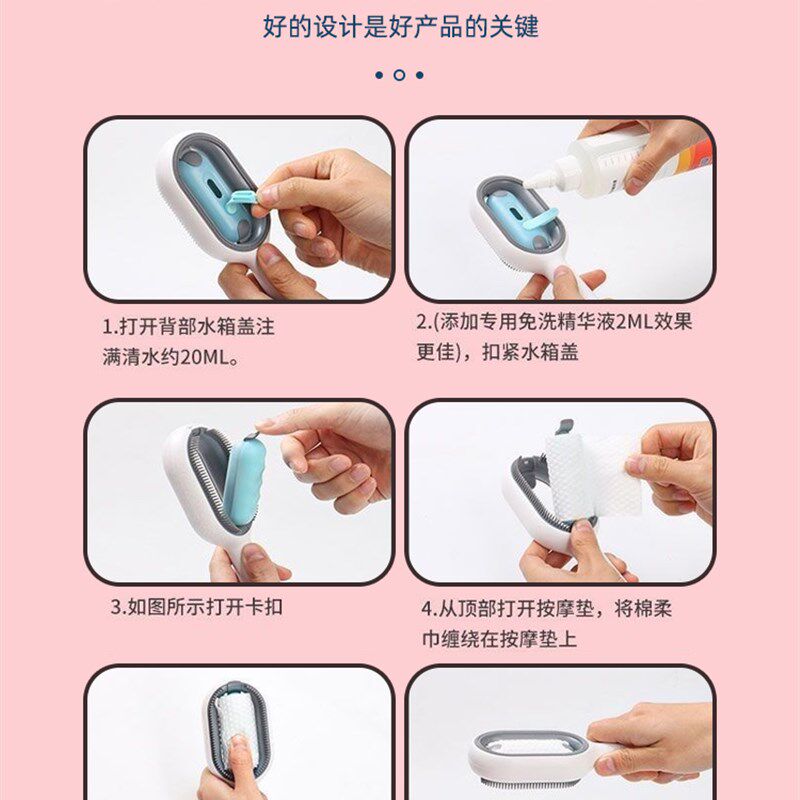 好的设计是好产品的关键

1.打开背部水箱盖注满清水约20ML。

2.(添加专用免洗精华液2ML效果更佳)，扣紧水箱盖

3.如图所示打开卡扣

4.从顶部打开按摩垫，将棉柔巾缠绕在按摩垫上