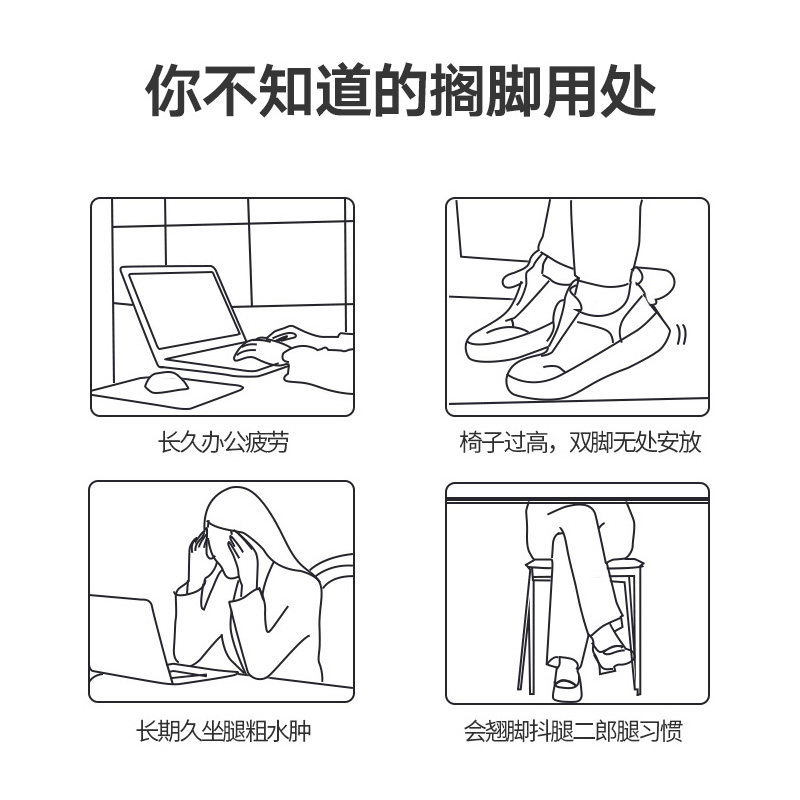 你不知道的搁脚用处

长久办公疲劳

椅子过高，双脚无处安放

长期久坐腿粗水肿

会翘脚抖腿二郎腿习惯