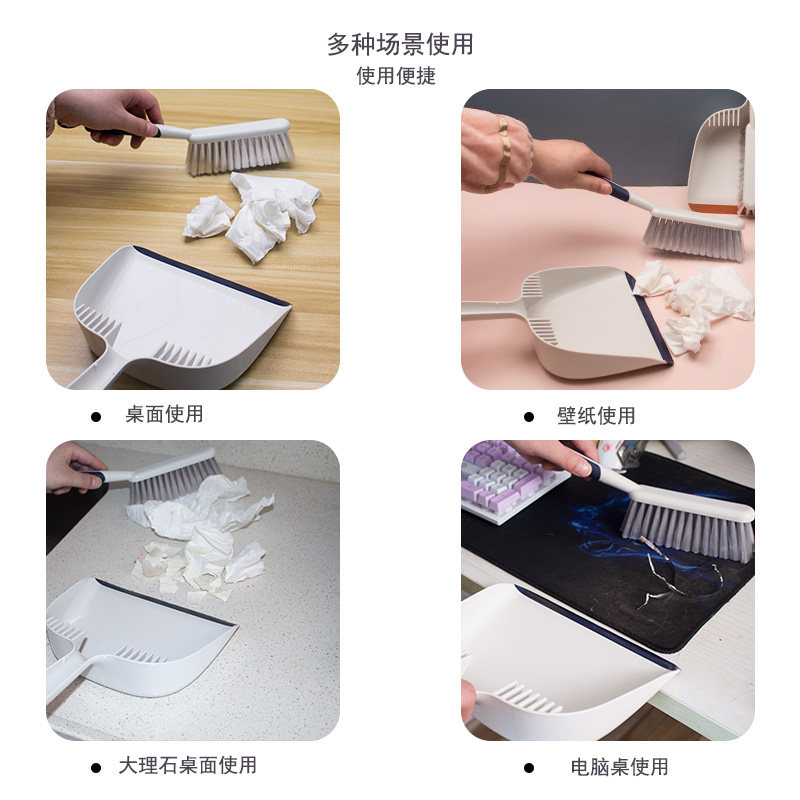 多种场景使用
使用便捷

● 桌面使用

● 壁纸使用

● 大理石桌面使用

● 电脑桌使用