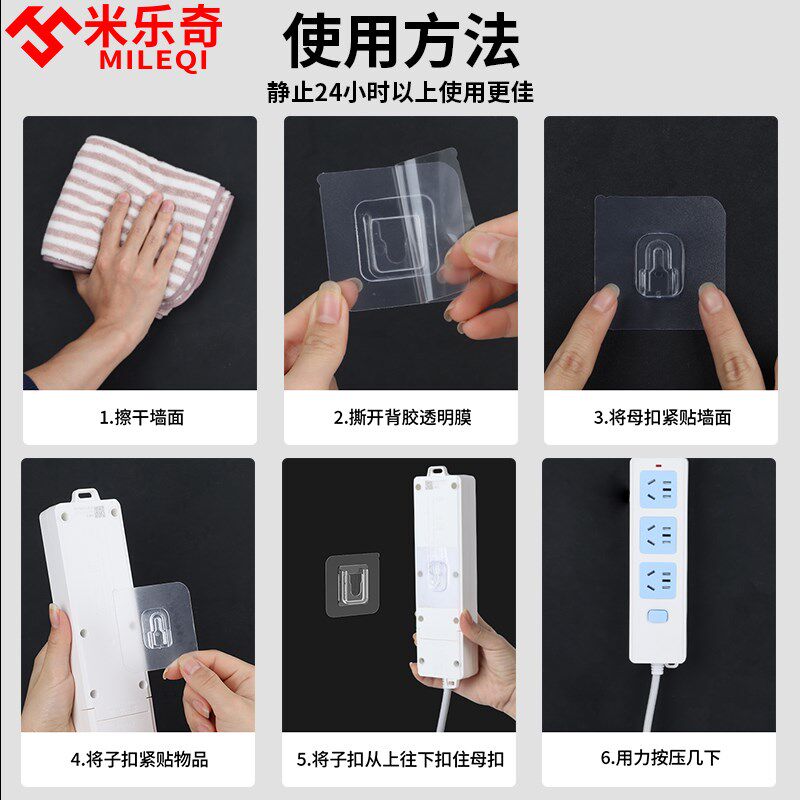 米乐奇
MILEQI

使用方法

静止24小时以上使用更佳

1.擦干墙面

2.撕开背胶透明膜

3.将母扣紧贴墙面

4.将子扣紧贴物品

5.将子扣从上往下扣住母扣

6.用力按压几下