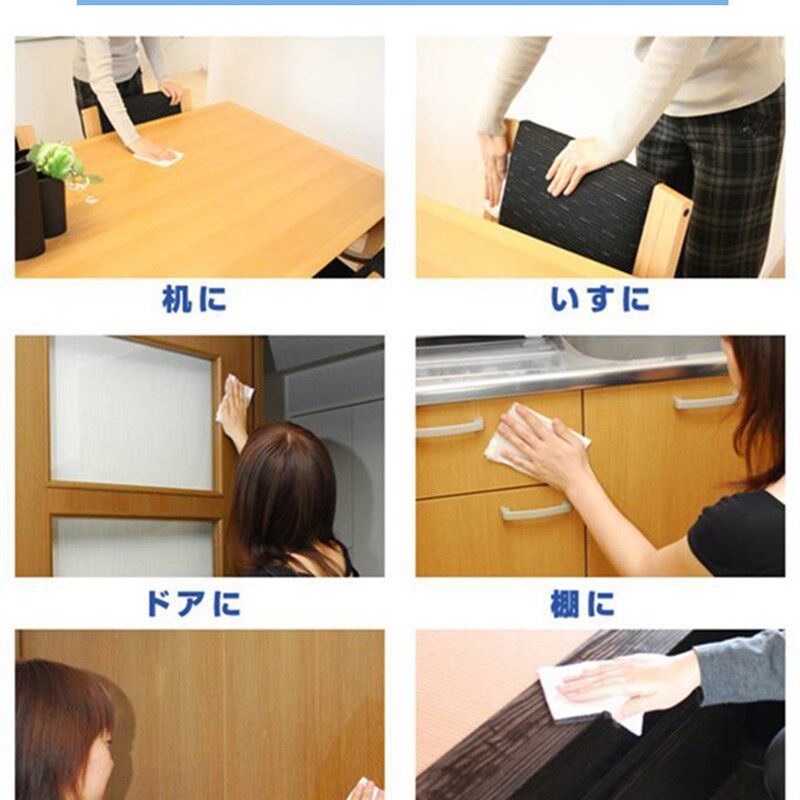 机に

いすに

ドアに

棚に