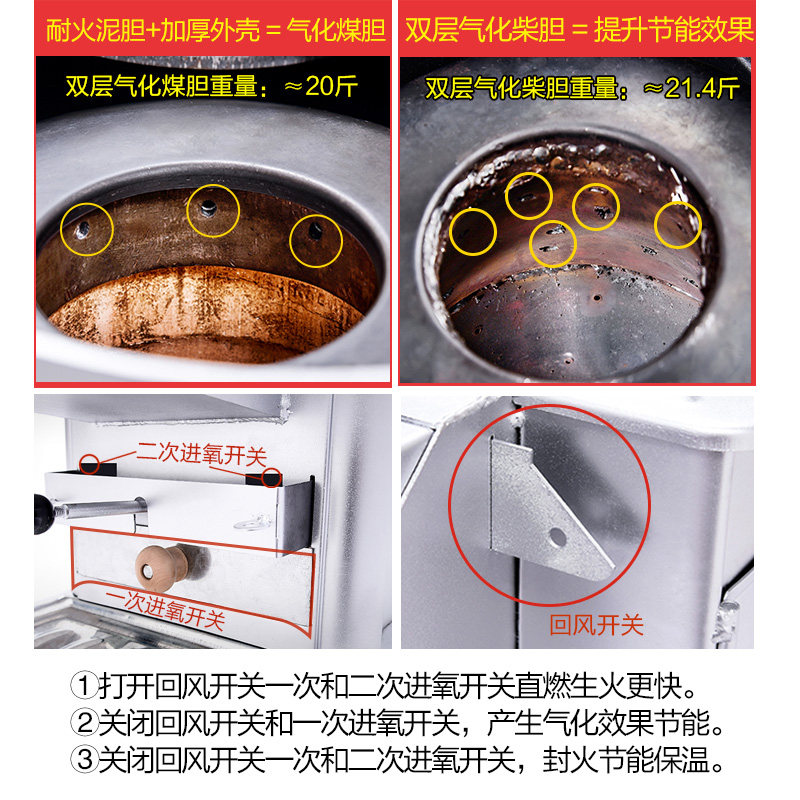 耐火泥胆+加厚外壳 = 气化煤胆

双层气化煤胆重量：≈20斤

双层气化柴胆 = 提升节能效果

双层气化柴胆重量：≈21.4斤

二次进氧开关

一次进氧开关

回风开关

①打开回风开关一次和二次进氧开关直燃生火更快。
②关闭回风开关和一次进氧开关，产生气化效果节能。
③关闭回风开关一次和二次进氧开关，封火节能保温。