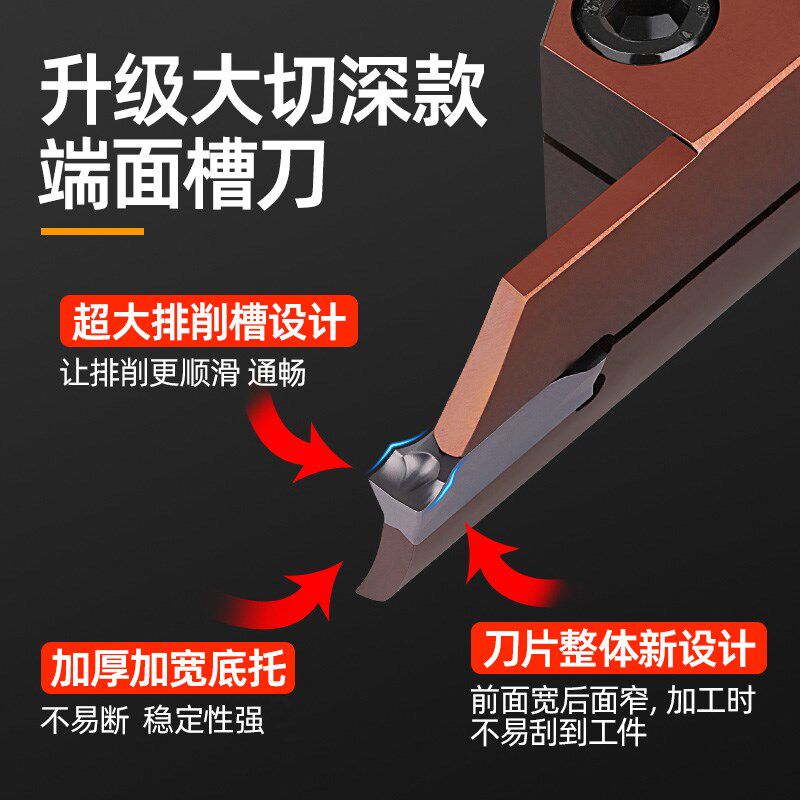 升级大切深款
端面槽刀

超大排削槽设计
让排削更顺滑 通畅

加厚加宽底托
不易断 稳定性强

刀片整体新设计
前面宽后面窄, 加工时不易刮到工件