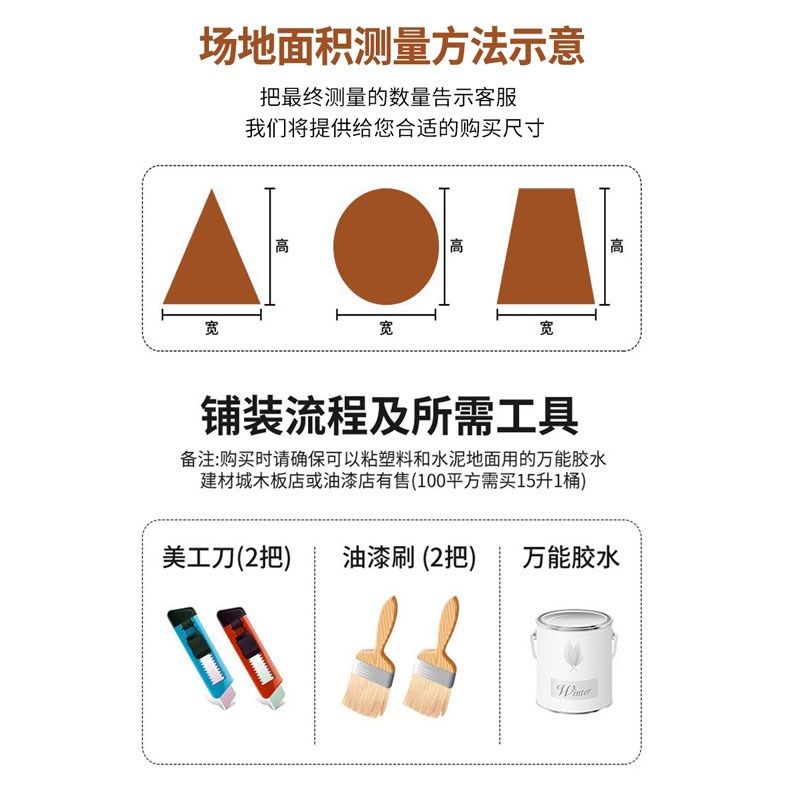 场地面积测量方法示意

把最终测量的数量告示客服
我们将提供给您合适的购买尺寸

高
宽
高
宽
高
宽

铺装流程及所需工具

备注:购买时请确保可以粘塑料和水泥地面用的万能胶水
建材城木板店或油漆店有售(100平方需买15升1桶)

美工刀(2把)
油漆刷 (2把)
万能胶水

Winter