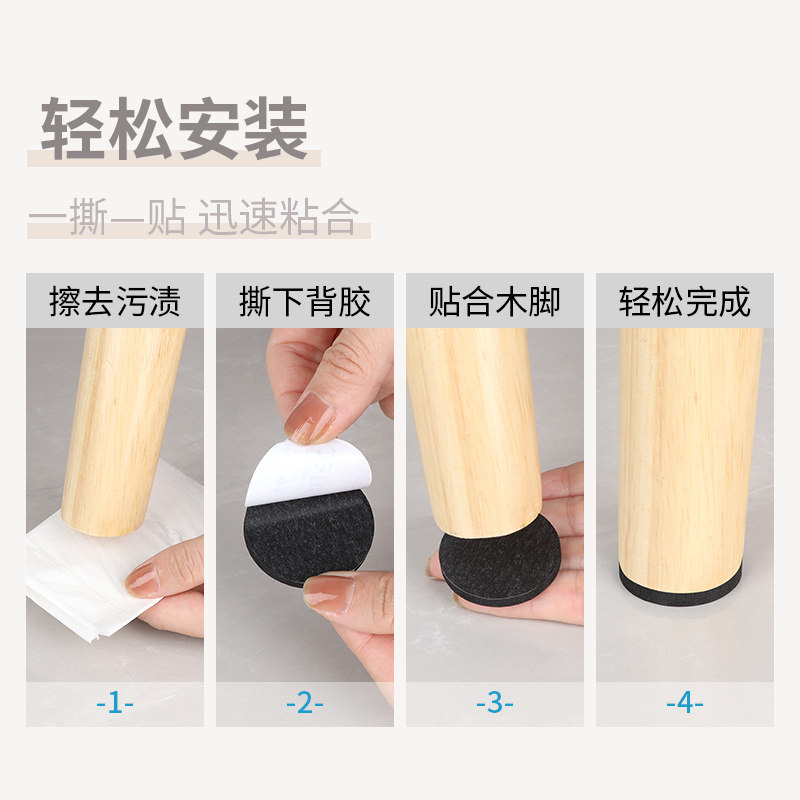 轻松安装

一撕一贴 迅速粘合

擦去污渍

-1-

撕下背胶

-2-

贴合木脚

-3-

轻松完成

-4-