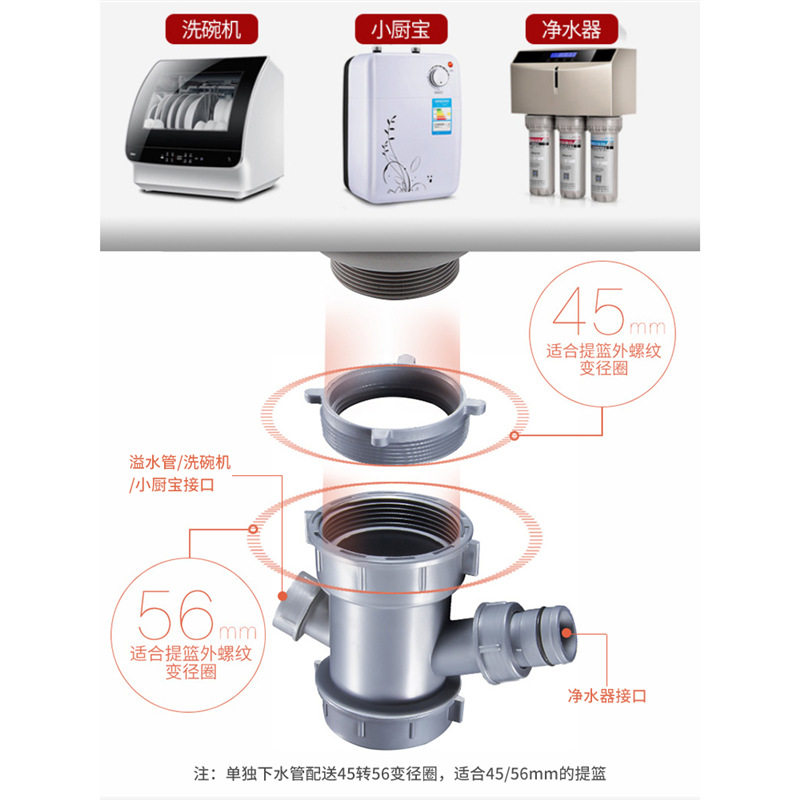 洗碗机

小厨宝

净水器

45mm
适合提篮外螺纹
变径圈

溢水管/洗碗机
/小厨宝接口

56mm
适合提篮外螺纹
变径圈

净水器接口

注：单独下水管配送45转56变径圈，适合45/56mm的提篮