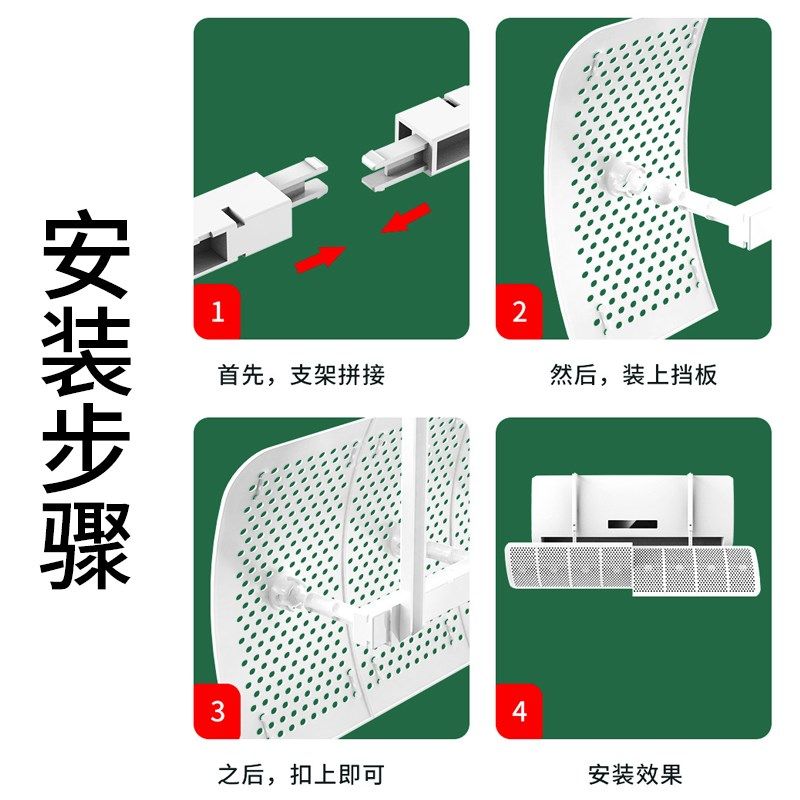 安装步骤

1
首先，支架拼接

2
然后，装上挡板

3
之后，扣上即可

4
安装效果