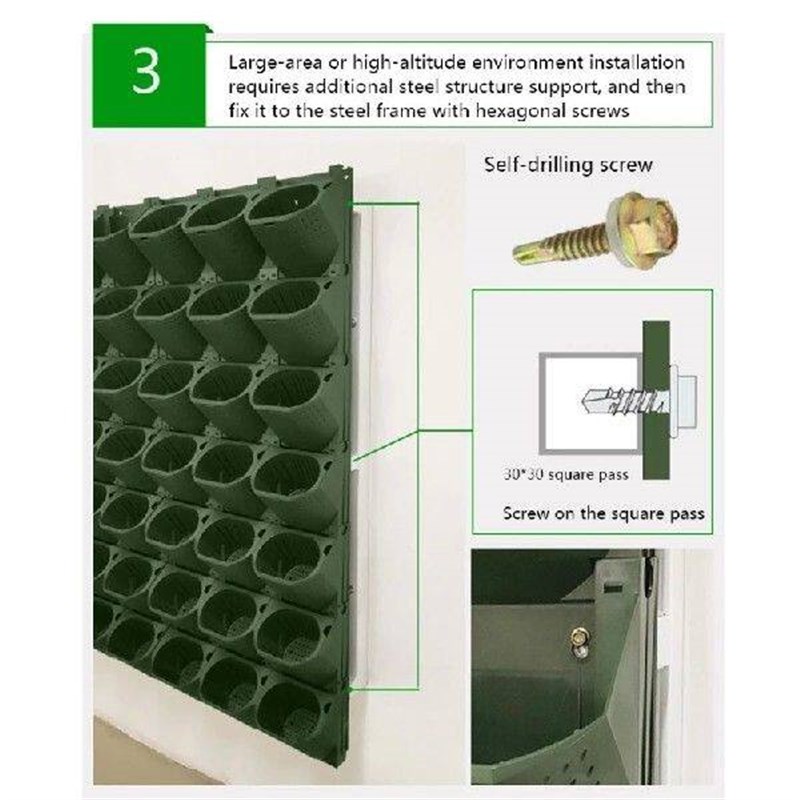 3

Large-area or high-altitude environment installation requires additional steel structure support, and then fix it to the steel frame with hexagonal screws

Self-drilling screw

30*30 square pass

Screw on the square pass