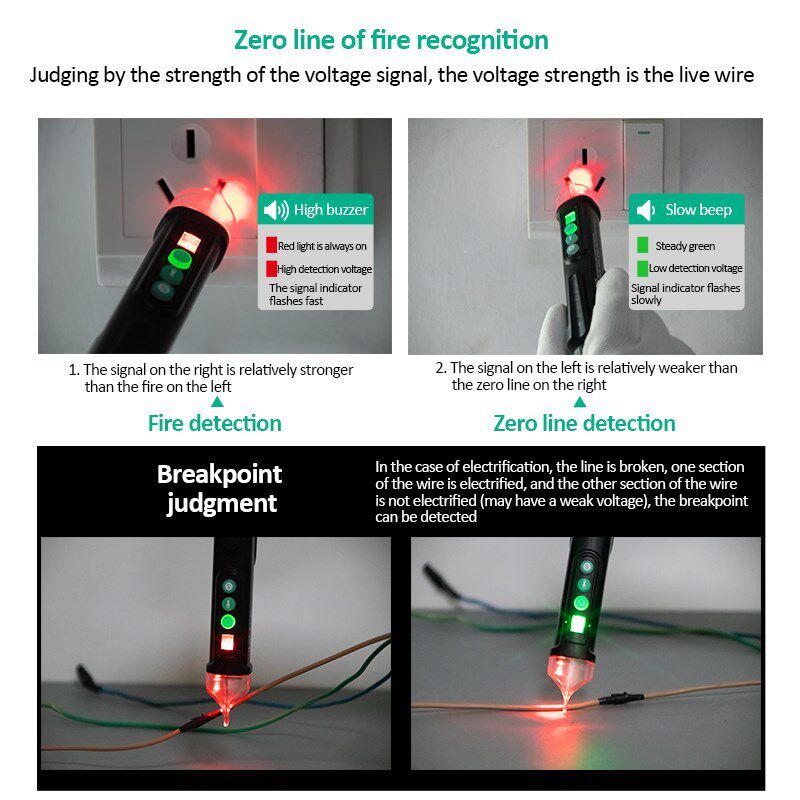 Zero line of fire recognition

Judging by the strength of the voltage signal, the voltage strength is the live wire

High buzzer

Red light is always on

High detection voltage

The signal indicator flashes fast

1. The signal on the right is relatively stronger than the fire on the left

Fire detection

Slow beep

Steady green

Low detection voltage

Signal indicator flashes slowly

2. The signal on the left is relatively weaker than the zero line on the right

Zero line detection

Breakpoint judgment

In the case of electrification, the line is broken, one section of the wire is electrified, and the other section of the wire is not electrified (may have a weak voltage), the breakpoint can be detected