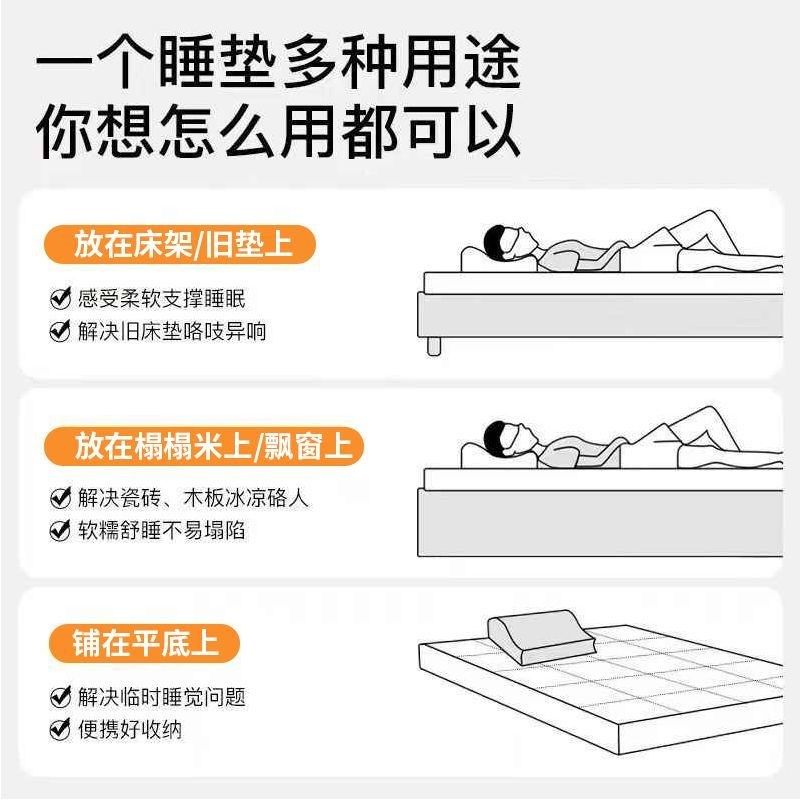 一个睡垫多种用途
你想怎么用都可以

放在床架/旧垫上

感受柔软支撑睡眠
解决旧床垫咯吱异响

放在榻榻米上/飘窗上

解决瓷砖、木板冰凉硌人
软糯舒睡不易塌陷

铺在平底上

解决临时睡觉问题
便携好收纳