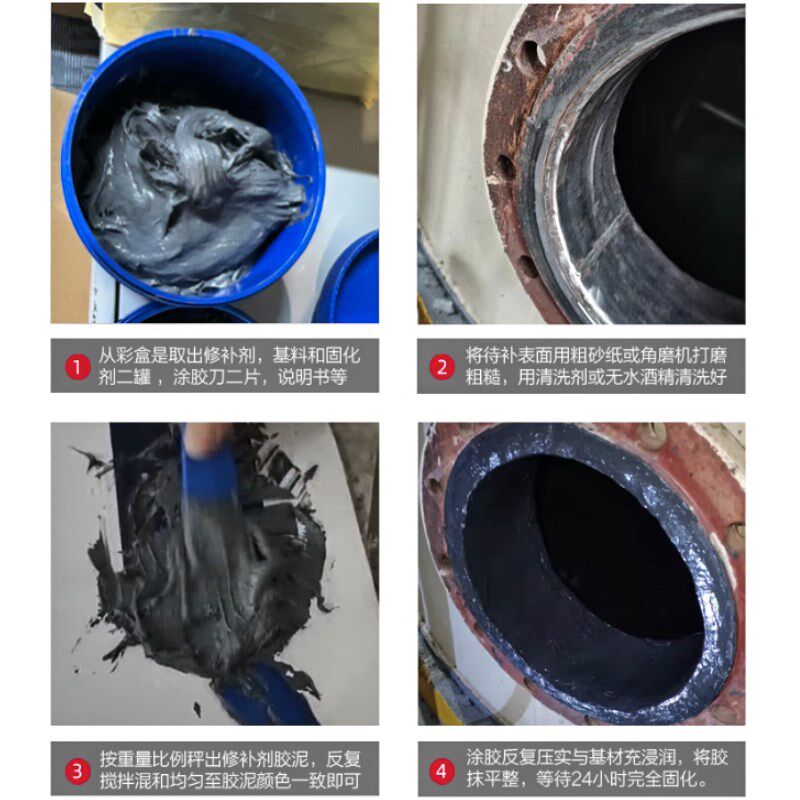 1 从彩盒是取出修补剂，基料和固化剂二罐，涂胶刀二片，说明书等

2 将待补表面用粗砂纸或角磨机打磨粗糙，用清洗剂或无水酒精清洗好

3 按重量比例秤出修补剂胶泥，反复搅拌混和均匀至胶泥颜色一致即可

4 涂胶反复压实与基材充浸润，将胶抹平整，等待24小时完全固化。