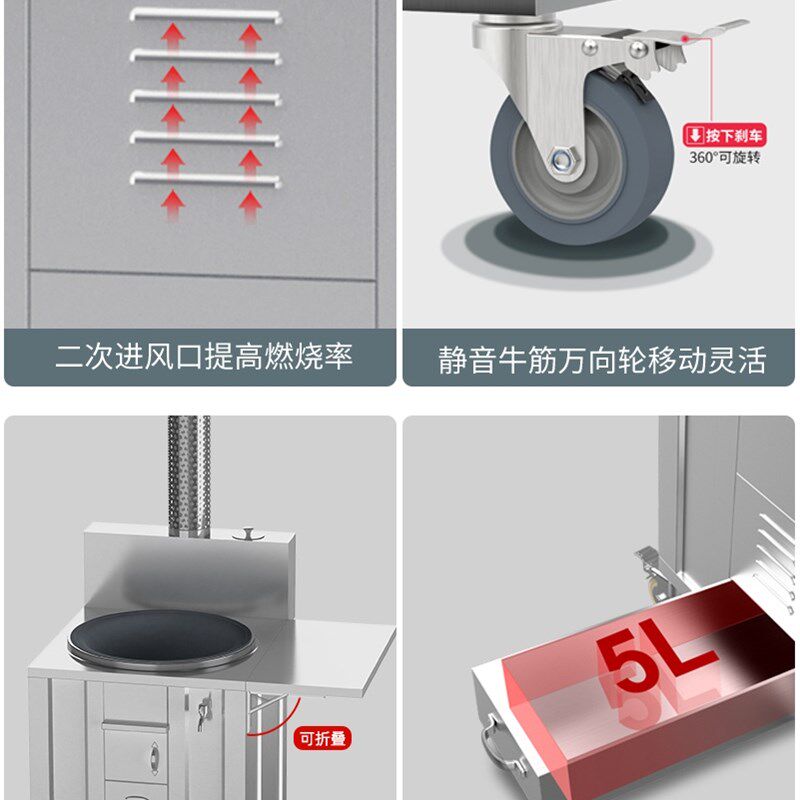 按下刹车
360°可旋转

二次进风口提高燃烧率

静音牛筋万向轮移动灵活

可折叠

5L