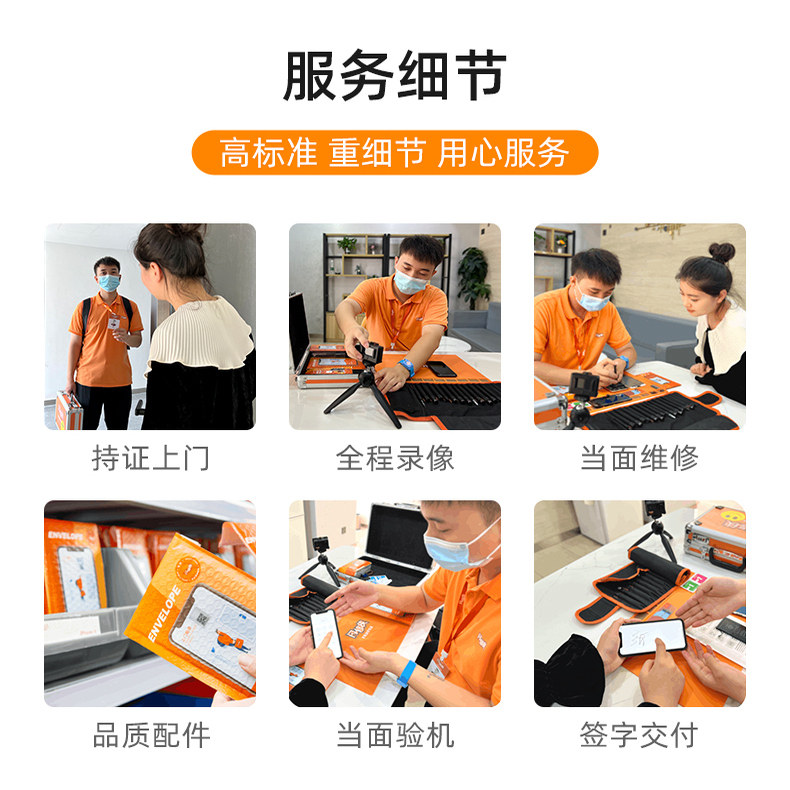 服务细节

高标准 重细节 用心服务

持证上门

全程录像

当面维修

ENVELOPE

ENVELOPE

品质配件

当面验机

签字交付