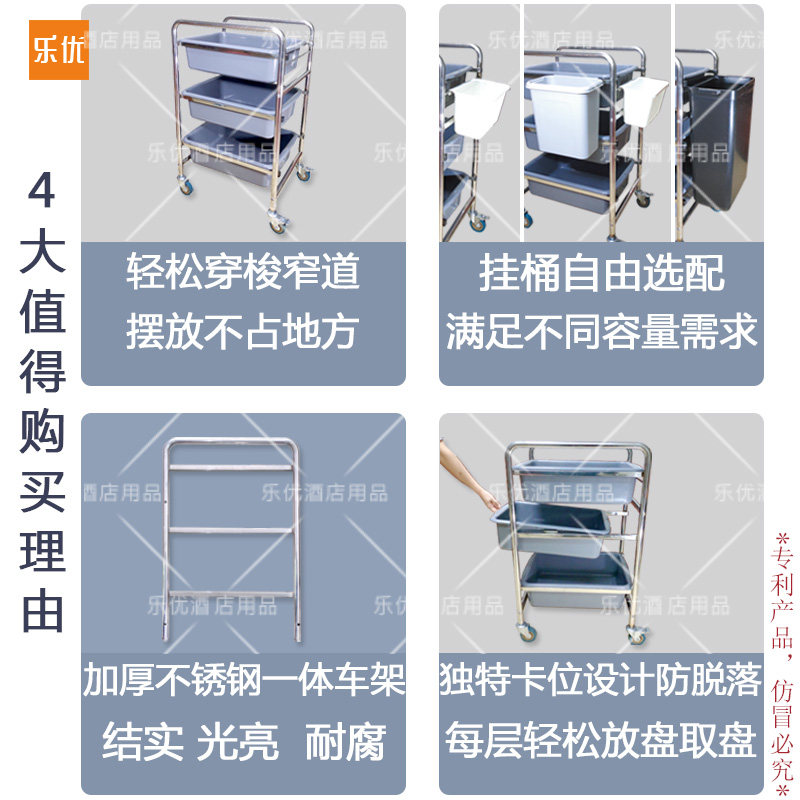 乐优

4大值得购买理由

乐优酒店用品

轻松穿梭窄道
摆放不占地方

挂桶自由选配
满足不同容量需求

加厚不锈钢一体车架
结实 光亮 耐腐

独特卡位设计防脱落
每层轻松放盘取盘

*专利产品，仿冒必究*