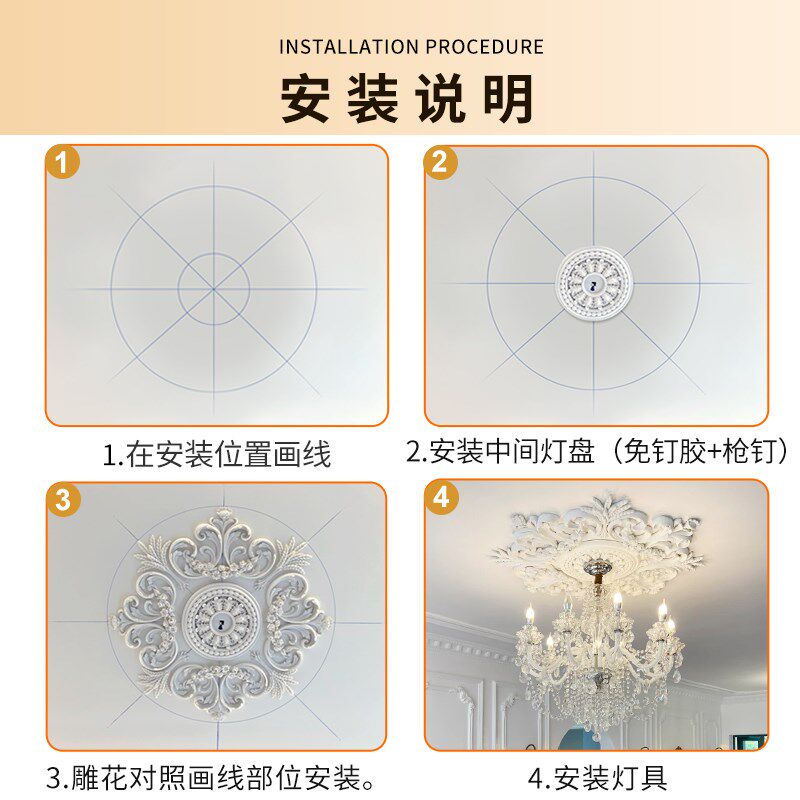 INSTALLATION PROCEDURE

安装说明

1

1.在安装位置画线

2

2.安装中间灯盘（免钉胶+枪钉）

3

3.雕花对照画线部位安装。

4

4.安装灯具