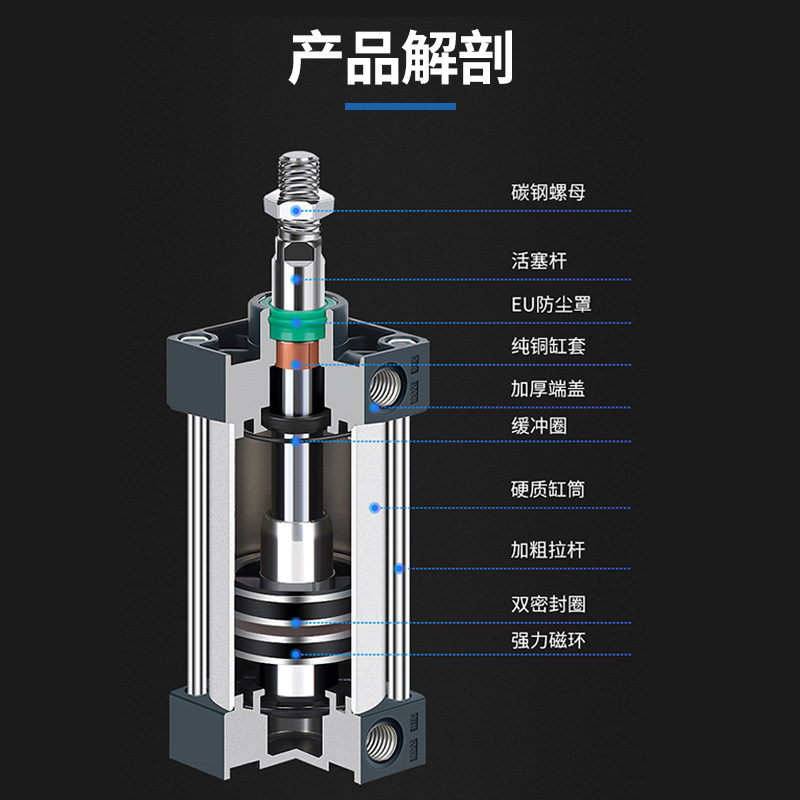 产品解剖

碳钢螺母

活塞杆

EU防尘罩

纯铜缸套

加厚端盖

缓冲圈

硬质缸筒

加粗拉杆

双密封圈

强力磁环