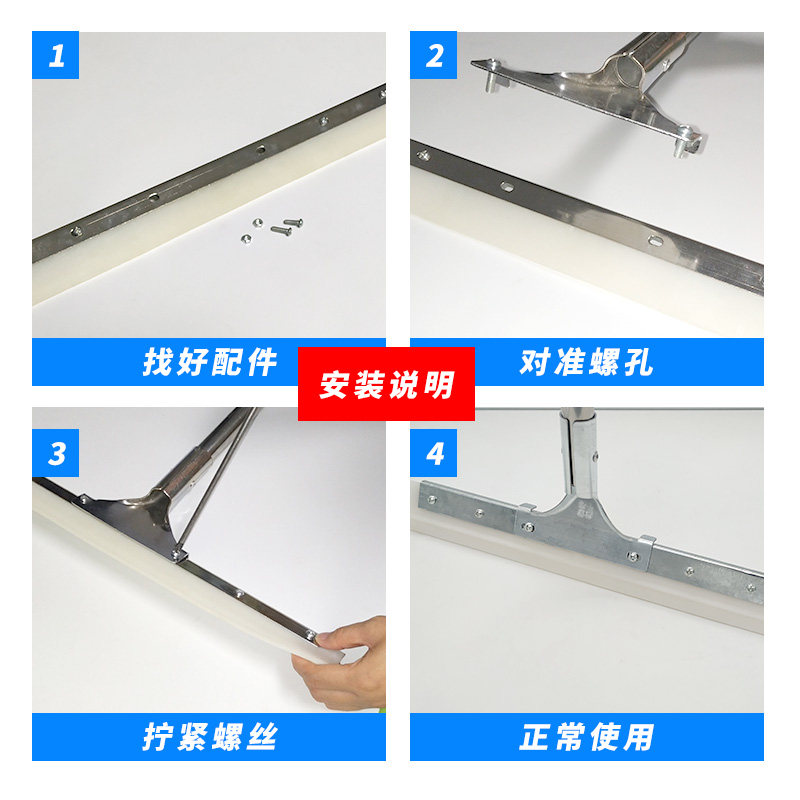 1

找好配件

2

对准螺孔

安装说明

3

拧紧螺丝

4

正常使用