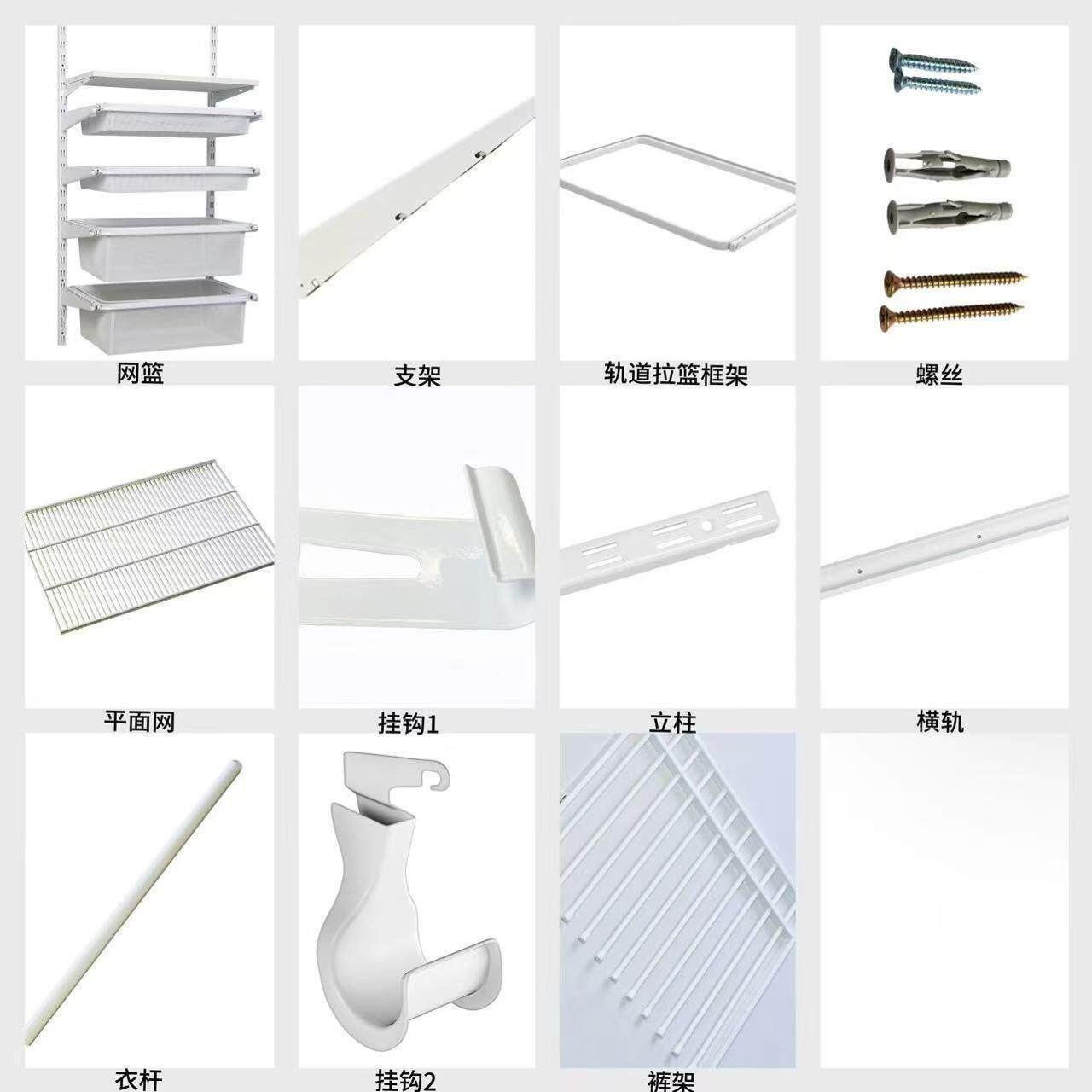 网篮

支架

轨道拉篮框架

螺丝

平面网

挂钩1

立柱

横轨

衣杆

挂钩2

裤架