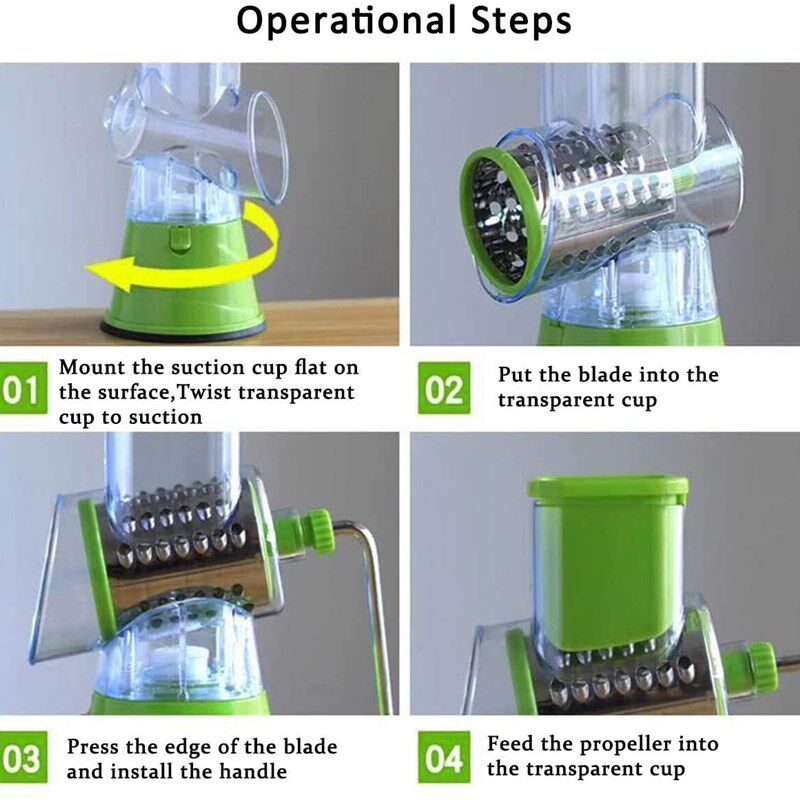 Operational Steps

01 Mount the suction cup flat on the surface,Twist transparent cup to suction

02 Put the blade into the transparent cup

03 Press the edge of the blade and install the handle

04 Feed the propeller into the transparent cup