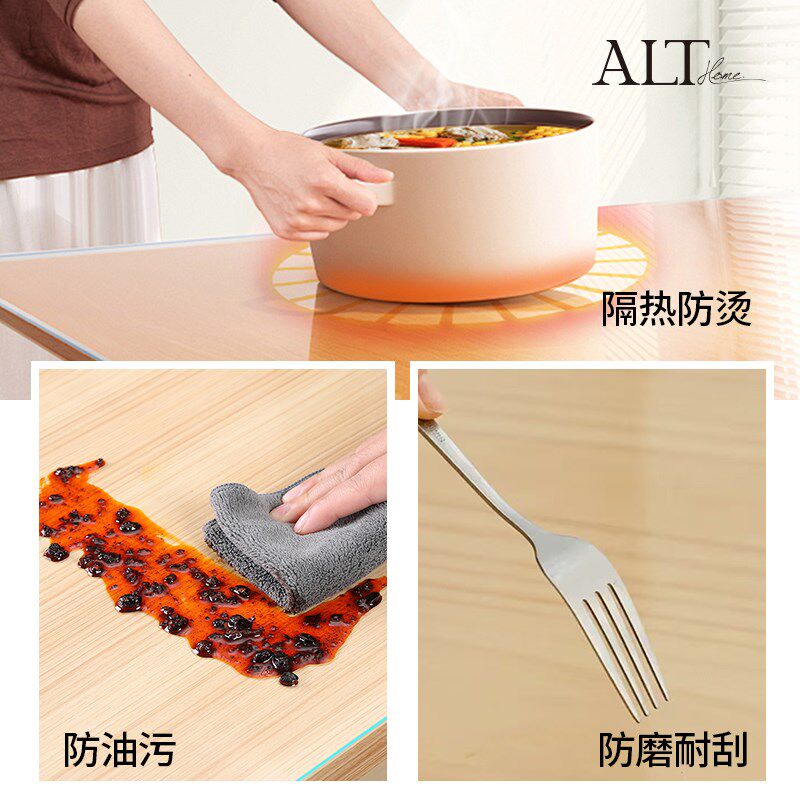 ALT Home

隔热防烫

防油污

防磨耐刮