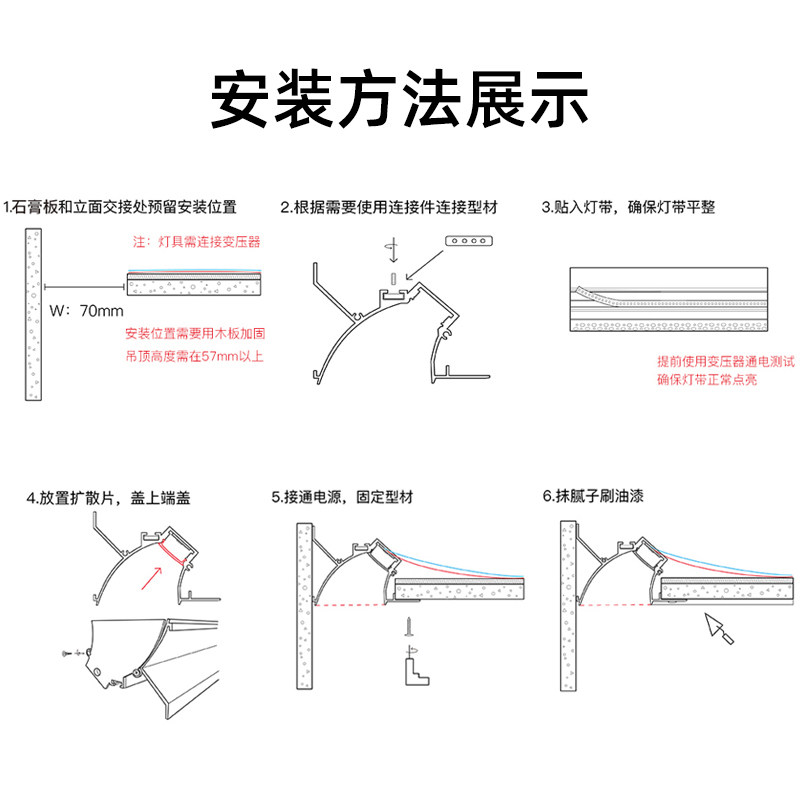 安装方法展示

1.石膏板和立面交接处预留安装位置

注：灯具需连接变压器

W：70mm

安装位置需要用木板加固
吊顶高度需在57mm以上

2.根据需要使用连接件连接型材

3.贴入灯带，确保灯带平整

提前使用变压器通电测试
确保灯带正常点亮

4.放置扩散片，盖上端盖

5.接通电源，固定型材

6.抹腻子刷油漆